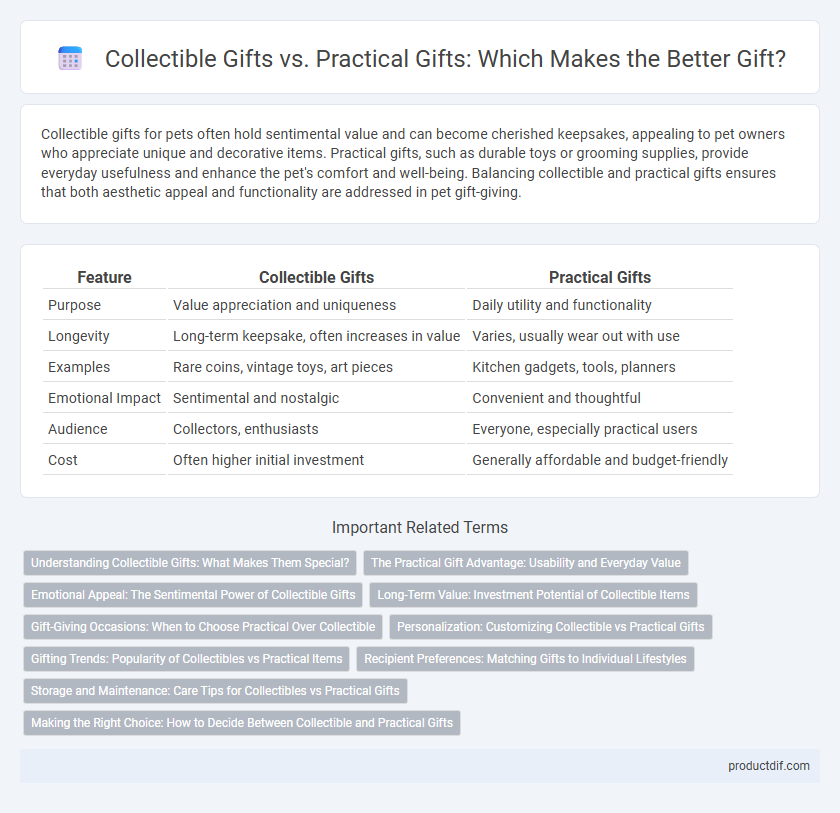 Collectible Gifts vs. Practical Gifts: Which Makes the Better Gift?

Collectible gifts for pets often hold sentimental value and can become cherished keepsakes, appealing to pet owners who appreciate unique and decorative items. Practical gifts, such as durable toys or grooming supplies, provide everyday usefulness and enhance the pet's comfort and well-being. Balancing collectible and practical gifts ensures that both aesthetic appeal and functionality are addressed in pet gift-giving.

| Feature | Collectible Gifts | Practical Gifts |
|---|---|---|
| Purpose | Value appreciation and uniqueness | Daily utility and functionality |
| Longevity | Long-term keepsake, often increases in value | Varies, usually wear out with use |
| Examples | Rare coins, vintage toys, art pieces | Kitchen gadgets, tools, planners |
| Emotional Impact | Sentimental and nostalgic | Convenient and thoughtful |
| Audience | Collectors, enthusiasts | Everyone, especially practical users |
| Cost | Often higher initial investment | Generally affordable and budget-friendly |

Important Related Terms

Understanding Collectible Gifts: What Makes Them Special?

The Practical Gift Advantage: Usability and Everyday Value

Emotional Appeal: The Sentimental Power of Collectible Gifts

Long-Term Value: Investment Potential of Collectible Items

Gift-Giving Occasions: When to Choose Practical Over Collectible

Personalization: Customizing Collectible vs Practical Gifts

Gifting Trends: Popularity of Collectibles vs Practical Items

Recipient Preferences: Matching Gifts to Individual Lifestyles

Storage and Maintenance: Care Tips for Collectibles vs Practical Gifts

Making the Right Choice: How to Decide Between Collectible and Practical Gifts

productdif.com