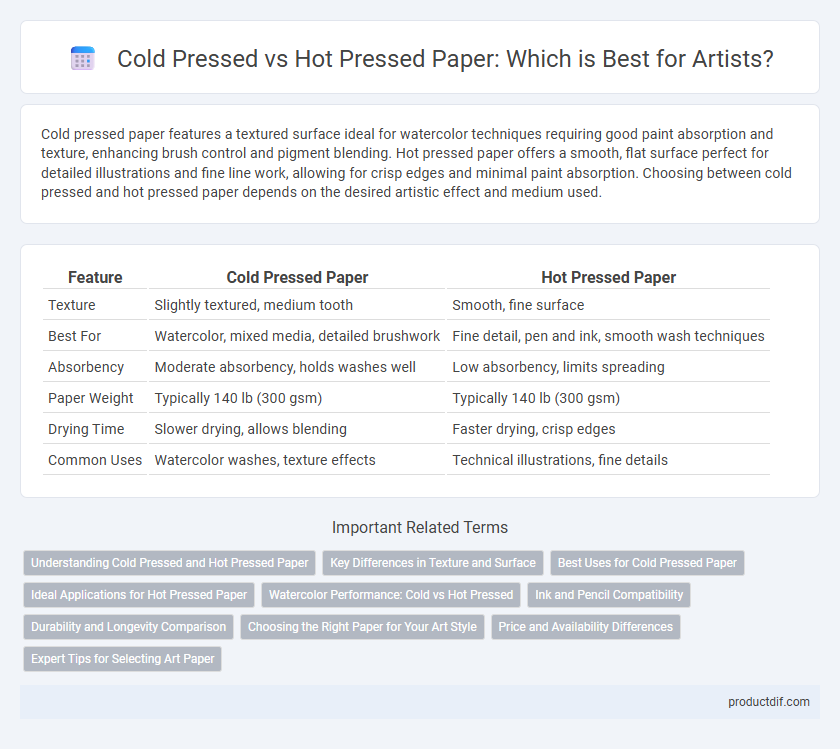 Cold Pressed vs Hot Pressed Paper: Which is Best for Artists?

Cold pressed paper features a textured surface ideal for watercolor techniques requiring good paint absorption and texture, enhancing brush control and pigment blending. Hot pressed paper offers a smooth, flat surface perfect for detailed illustrations and fine line work, allowing for crisp edges and minimal paint absorption. Choosing between cold pressed and hot pressed paper depends on the desired artistic effect and medium used.

| Feature | Cold Pressed Paper | Hot Pressed Paper |
|---|---|---|
| Texture | Slightly textured, medium tooth | Smooth, fine surface |
| Best For | Watercolor, mixed media, detailed brushwork | Fine detail, pen and ink, smooth wash techniques |
| Absorbency | Moderate absorbency, holds washes well | Low absorbency, limits spreading |
| Paper Weight | Typically 140 lb (300 gsm) | Typically 140 lb (300 gsm) |
| Drying Time | Slower drying, allows blending | Faster drying, crisp edges |
| Common Uses | Watercolor washes, texture effects | Technical illustrations, fine details |

Important Related Terms

Understanding Cold Pressed and Hot Pressed Paper
Key Differences in Texture and Surface
Best Uses for Cold Pressed Paper
Ideal Applications for Hot Pressed Paper
Watercolor Performance: Cold vs Hot Pressed
Ink and Pencil Compatibility
Durability and Longevity Comparison
Choosing the Right Paper for Your Art Style
Price and Availability Differences
Expert Tips for Selecting Art Paper

productdif.com