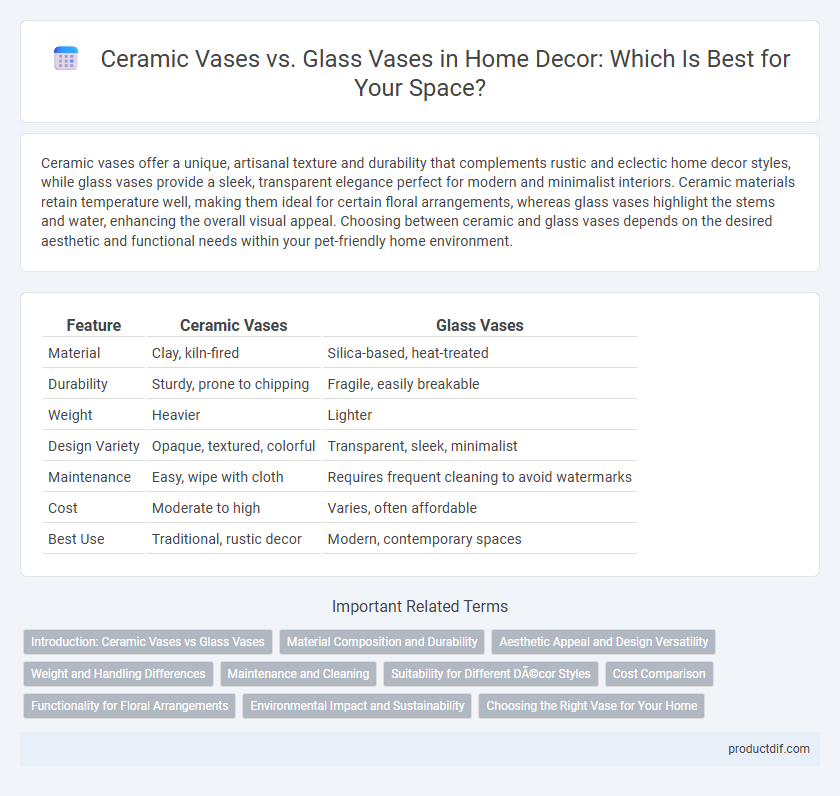 Ceramic Vases vs. Glass Vases in Home Decor: Which Is Best for Your Space?

Ceramic vases offer a unique, artisanal texture and durability that complements rustic and eclectic home decor styles, while glass vases provide a sleek, transparent elegance perfect for modern and minimalist interiors. Ceramic materials retain temperature well, making them ideal for certain floral arrangements, whereas glass vases highlight the stems and water, enhancing the overall visual appeal. Choosing between ceramic and glass vases depends on the desired aesthetic and functional needs within your pet-friendly home environment.

| Feature | Ceramic Vases | Glass Vases |
|---|---|---|
| Material | Clay, kiln-fired | Silica-based, heat-treated |
| Durability | Sturdy, prone to chipping | Fragile, easily breakable |
| Weight | Heavier | Lighter |
| Design Variety | Opaque, textured, colorful | Transparent, sleek, minimalist |
| Maintenance | Easy, wipe with cloth | Requires frequent cleaning to avoid watermarks |
| Cost | Moderate to high | Varies, often affordable |
| Best Use | Traditional, rustic decor | Modern, contemporary spaces |

Important Related Terms

Introduction: Ceramic Vases vs Glass Vases
Material Composition and Durability
Aesthetic Appeal and Design Versatility
Weight and Handling Differences
Maintenance and Cleaning
Suitability for Different DÃ©cor Styles
Cost Comparison
Functionality for Floral Arrangements
Environmental Impact and Sustainability
Choosing the Right Vase for Your Home

productdif.com