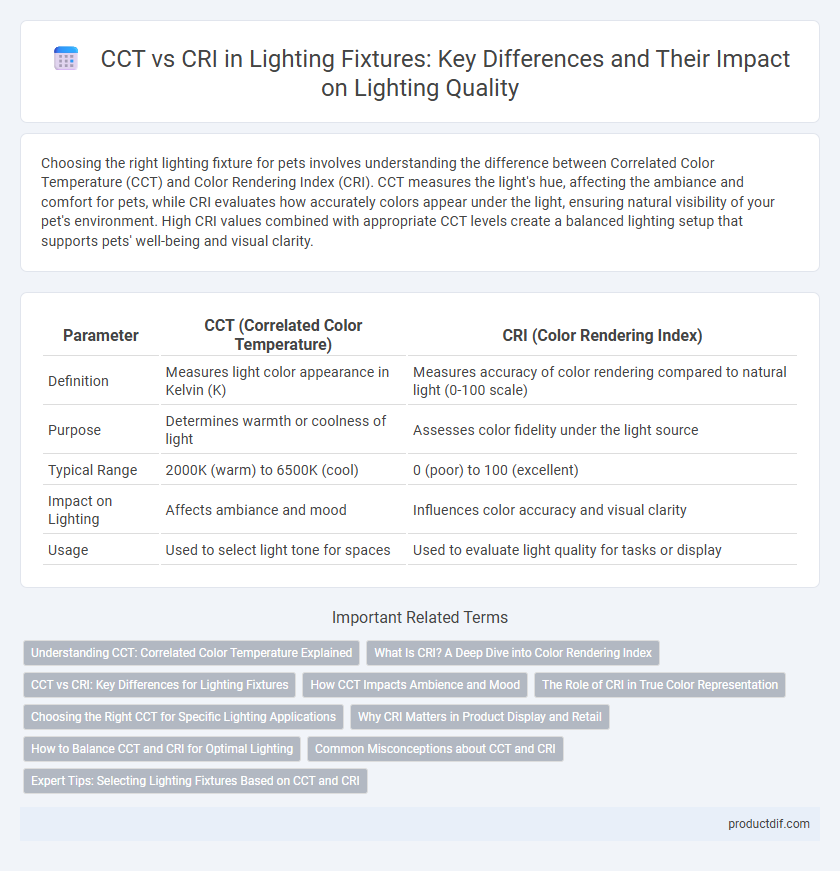 CCT vs CRI in Lighting Fixtures: Key Differences and Their Impact on Lighting Quality

Choosing the right lighting fixture for pets involves understanding the difference between Correlated Color Temperature (CCT) and Color Rendering Index (CRI). CCT measures the light's hue, affecting the ambiance and comfort for pets, while CRI evaluates how accurately colors appear under the light, ensuring natural visibility of your pet's environment. High CRI values combined with appropriate CCT levels create a balanced lighting setup that supports pets' well-being and visual clarity.

| Parameter | CCT (Correlated Color Temperature) | CRI (Color Rendering Index) |
|---|---|---|
| Definition | Measures light color appearance in Kelvin (K) | Measures accuracy of color rendering compared to natural light (0-100 scale) |
| Purpose | Determines warmth or coolness of light | Assesses color fidelity under the light source |
| Typical Range | 2000K (warm) to 6500K (cool) | 0 (poor) to 100 (excellent) |
| Impact on Lighting | Affects ambiance and mood | Influences color accuracy and visual clarity |
| Usage | Used to select light tone for spaces | Used to evaluate light quality for tasks or display |

Important Related Terms

Understanding CCT: Correlated Color Temperature Explained
What Is CRI? A Deep Dive into Color Rendering Index
CCT vs CRI: Key Differences for Lighting Fixtures
How CCT Impacts Ambience and Mood
The Role of CRI in True Color Representation
Choosing the Right CCT for Specific Lighting Applications
Why CRI Matters in Product Display and Retail
How to Balance CCT and CRI for Optimal Lighting
Common Misconceptions about CCT and CRI
Expert Tips: Selecting Lighting Fixtures Based on CCT and CRI

productdif.com