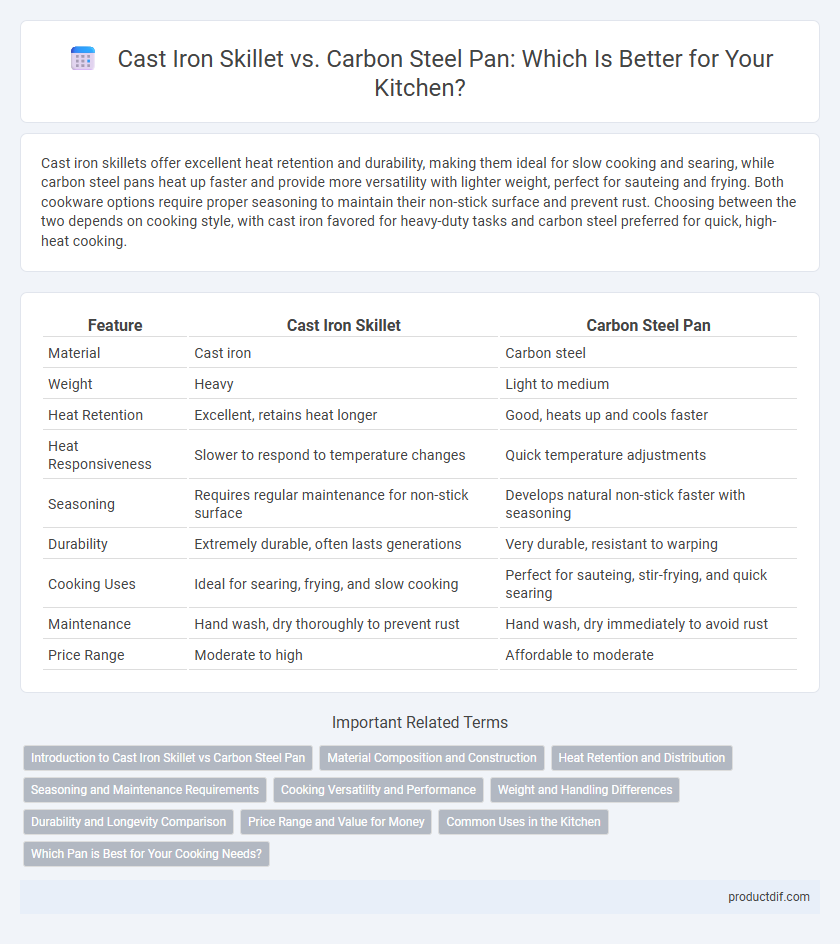 Cast Iron Skillet vs. Carbon Steel Pan: Which Is Better for Your Kitchen?

Cast iron skillets offer excellent heat retention and durability, making them ideal for slow cooking and searing, while carbon steel pans heat up faster and provide more versatility with lighter weight, perfect for sauteing and frying. Both cookware options require proper seasoning to maintain their non-stick surface and prevent rust. Choosing between the two depends on cooking style, with cast iron favored for heavy-duty tasks and carbon steel preferred for quick, high-heat cooking.

| Feature | Cast Iron Skillet | Carbon Steel Pan |
|---|---|---|
| Material | Cast iron | Carbon steel |
| Weight | Heavy | Light to medium |
| Heat Retention | Excellent, retains heat longer | Good, heats up and cools faster |
| Heat Responsiveness | Slower to respond to temperature changes | Quick temperature adjustments |
| Seasoning | Requires regular maintenance for non-stick surface | Develops natural non-stick faster with seasoning |
| Durability | Extremely durable, often lasts generations | Very durable, resistant to warping |
| Cooking Uses | Ideal for searing, frying, and slow cooking | Perfect for sauteing, stir-frying, and quick searing |
| Maintenance | Hand wash, dry thoroughly to prevent rust | Hand wash, dry immediately to avoid rust |
| Price Range | Moderate to high | Affordable to moderate |

Important Related Terms

Introduction to Cast Iron Skillet vs Carbon Steel Pan
Material Composition and Construction
Heat Retention and Distribution
Seasoning and Maintenance Requirements
Cooking Versatility and Performance
Weight and Handling Differences
Durability and Longevity Comparison
Price Range and Value for Money
Common Uses in the Kitchen
Which Pan is Best for Your Cooking Needs?

productdif.com