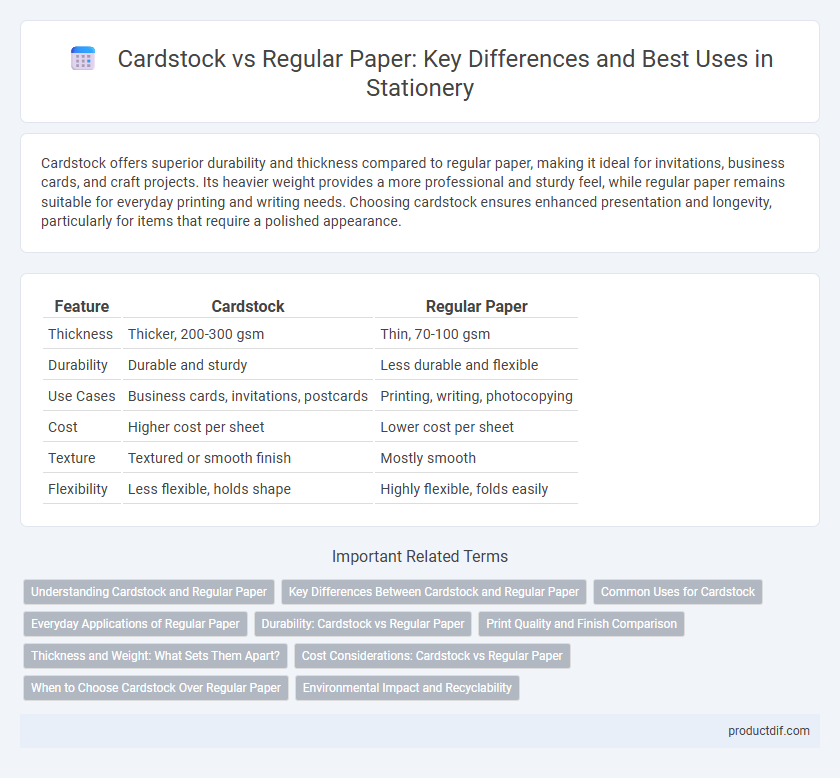 Cardstock vs Regular Paper: Key Differences and Best Uses in Stationery

Cardstock offers superior durability and thickness compared to regular paper, making it ideal for invitations, business cards, and craft projects. Its heavier weight provides a more professional and sturdy feel, while regular paper remains suitable for everyday printing and writing needs. Choosing cardstock ensures enhanced presentation and longevity, particularly for items that require a polished appearance.

| Feature | Cardstock | Regular Paper |
|---|---|---|
| Thickness | Thicker, 200-300 gsm | Thin, 70-100 gsm |
| Durability | Durable and sturdy | Less durable and flexible |
| Use Cases | Business cards, invitations, postcards | Printing, writing, photocopying |
| Cost | Higher cost per sheet | Lower cost per sheet |
| Texture | Textured or smooth finish | Mostly smooth |
| Flexibility | Less flexible, holds shape | Highly flexible, folds easily |

Important Related Terms

Understanding Cardstock and Regular Paper
Key Differences Between Cardstock and Regular Paper
Common Uses for Cardstock
Everyday Applications of Regular Paper
Durability: Cardstock vs Regular Paper
Print Quality and Finish Comparison
Thickness and Weight: What Sets Them Apart?
Cost Considerations: Cardstock vs Regular Paper
When to Choose Cardstock Over Regular Paper
Environmental Impact and Recyclability

productdif.com