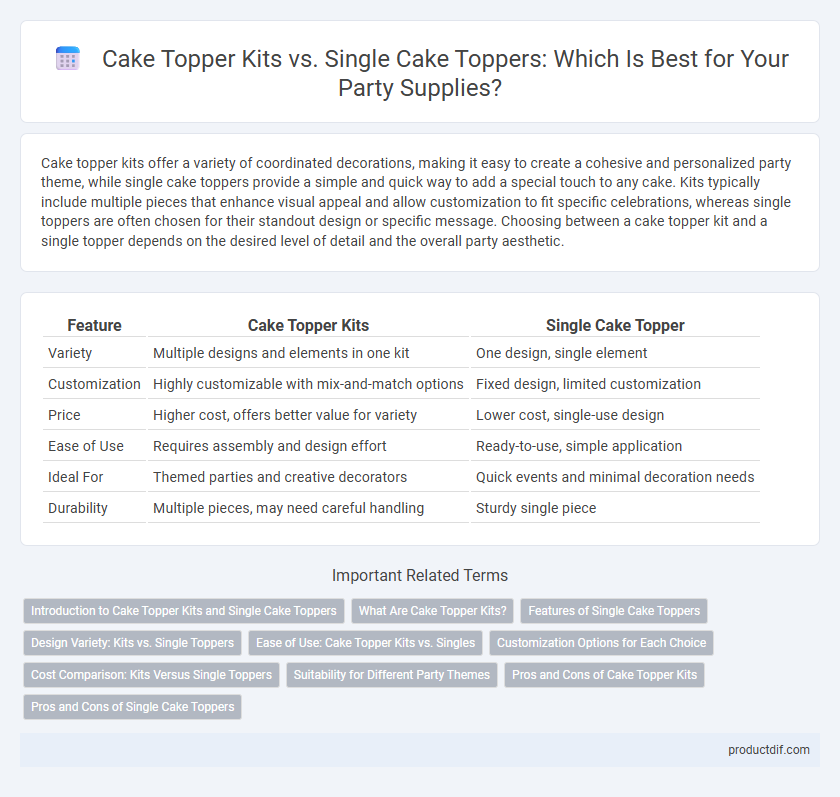 Cake Topper Kits vs. Single Cake Toppers: Which Is Best for Your Party Supplies?

Cake topper kits offer a variety of coordinated decorations, making it easy to create a cohesive and personalized party theme, while single cake toppers provide a simple and quick way to add a special touch to any cake. Kits typically include multiple pieces that enhance visual appeal and allow customization to fit specific celebrations, whereas single toppers are often chosen for their standout design or specific message. Choosing between a cake topper kit and a single topper depends on the desired level of detail and the overall party aesthetic.

| Feature | Cake Topper Kits | Single Cake Topper |
|---|---|---|
| Variety | Multiple designs and elements in one kit | One design, single element |
| Customization | Highly customizable with mix-and-match options | Fixed design, limited customization |
| Price | Higher cost, offers better value for variety | Lower cost, single-use design |
| Ease of Use | Requires assembly and design effort | Ready-to-use, simple application |
| Ideal For | Themed parties and creative decorators | Quick events and minimal decoration needs |
| Durability | Multiple pieces, may need careful handling | Sturdy single piece |

Important Related Terms

Introduction to Cake Topper Kits and Single Cake Toppers
What Are Cake Topper Kits?
Features of Single Cake Toppers
Design Variety: Kits vs. Single Toppers
Ease of Use: Cake Topper Kits vs. Singles
Customization Options for Each Choice
Cost Comparison: Kits Versus Single Toppers
Suitability for Different Party Themes
Pros and Cons of Cake Topper Kits
Pros and Cons of Single Cake Toppers

productdif.com