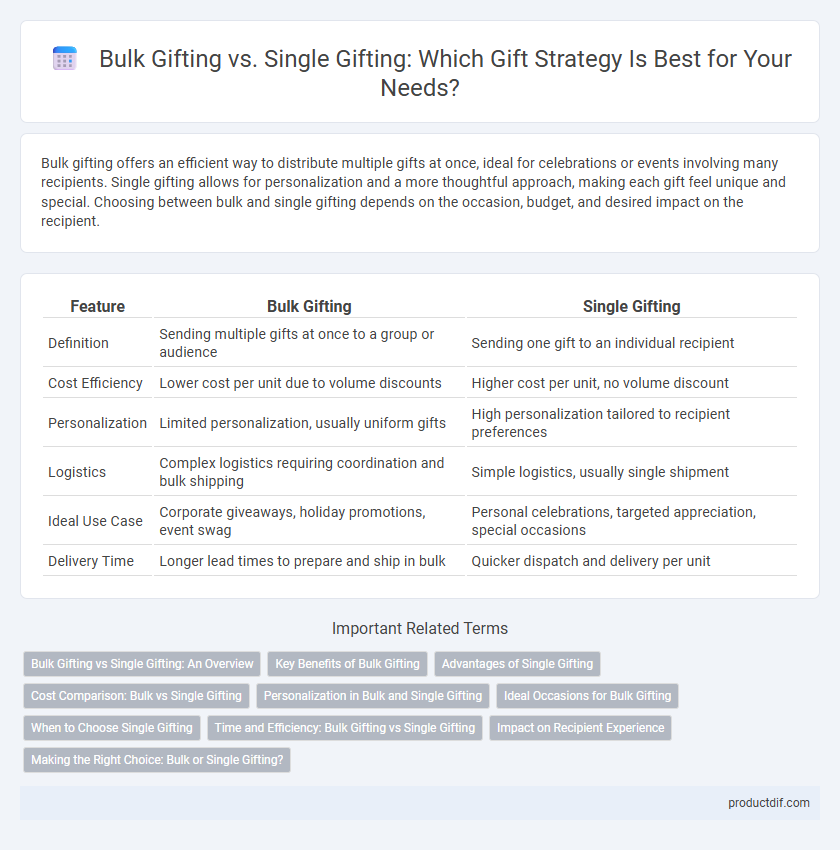 Bulk Gifting vs. Single Gifting: Which Gift Strategy Is Best for Your Needs?

Bulk gifting offers an efficient way to distribute multiple gifts at once, ideal for celebrations or events involving many recipients. Single gifting allows for personalization and a more thoughtful approach, making each gift feel unique and special. Choosing between bulk and single gifting depends on the occasion, budget, and desired impact on the recipient.

| Feature | Bulk Gifting | Single Gifting |
|---|---|---|
| Definition | Sending multiple gifts at once to a group or audience | Sending one gift to an individual recipient |
| Cost Efficiency | Lower cost per unit due to volume discounts | Higher cost per unit, no volume discount |
| Personalization | Limited personalization, usually uniform gifts | High personalization tailored to recipient preferences |
| Logistics | Complex logistics requiring coordination and bulk shipping | Simple logistics, usually single shipment |
| Ideal Use Case | Corporate giveaways, holiday promotions, event swag | Personal celebrations, targeted appreciation, special occasions |
| Delivery Time | Longer lead times to prepare and ship in bulk | Quicker dispatch and delivery per unit |

Important Related Terms

Bulk Gifting vs Single Gifting: An Overview
Key Benefits of Bulk Gifting
Advantages of Single Gifting
Cost Comparison: Bulk vs Single Gifting
Personalization in Bulk and Single Gifting
Ideal Occasions for Bulk Gifting
When to Choose Single Gifting
Time and Efficiency: Bulk Gifting vs Single Gifting
Impact on Recipient Experience
Making the Right Choice: Bulk or Single Gifting?

productdif.com