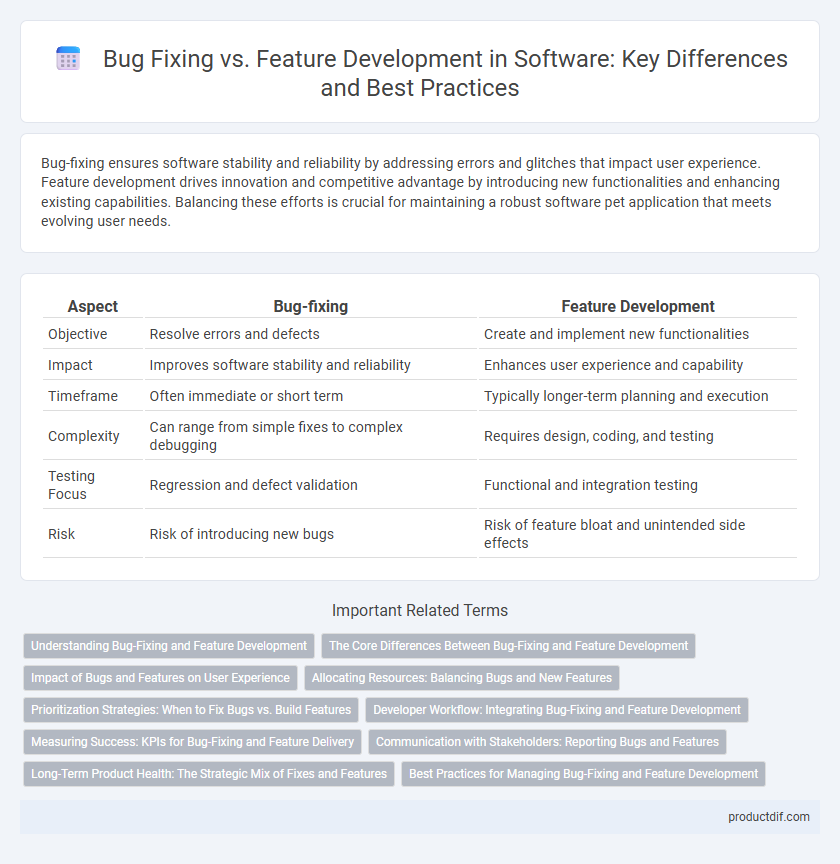 Bug Fixing vs. Feature Development in Software: Key Differences and Best Practices

Bug-fixing ensures software stability and reliability by addressing errors and glitches that impact user experience. Feature development drives innovation and competitive advantage by introducing new functionalities and enhancing existing capabilities. Balancing these efforts is crucial for maintaining a robust software pet application that meets evolving user needs.

| Aspect | Bug-fixing | Feature Development |
|---|---|---|
| Objective | Resolve errors and defects | Create and implement new functionalities |
| Impact | Improves software stability and reliability | Enhances user experience and capability |
| Timeframe | Often immediate or short term | Typically longer-term planning and execution |
| Complexity | Can range from simple fixes to complex debugging | Requires design, coding, and testing |
| Testing Focus | Regression and defect validation | Functional and integration testing |
| Risk | Risk of introducing new bugs | Risk of feature bloat and unintended side effects |

Important Related Terms

Understanding Bug-Fixing and Feature Development
The Core Differences Between Bug-Fixing and Feature Development
Impact of Bugs and Features on User Experience
Allocating Resources: Balancing Bugs and New Features
Prioritization Strategies: When to Fix Bugs vs. Build Features
Developer Workflow: Integrating Bug-Fixing and Feature Development
Measuring Success: KPIs for Bug-Fixing and Feature Delivery
Communication with Stakeholders: Reporting Bugs and Features
Long-Term Product Health: The Strategic Mix of Fixes and Features
Best Practices for Managing Bug-Fixing and Feature Development

productdif.com