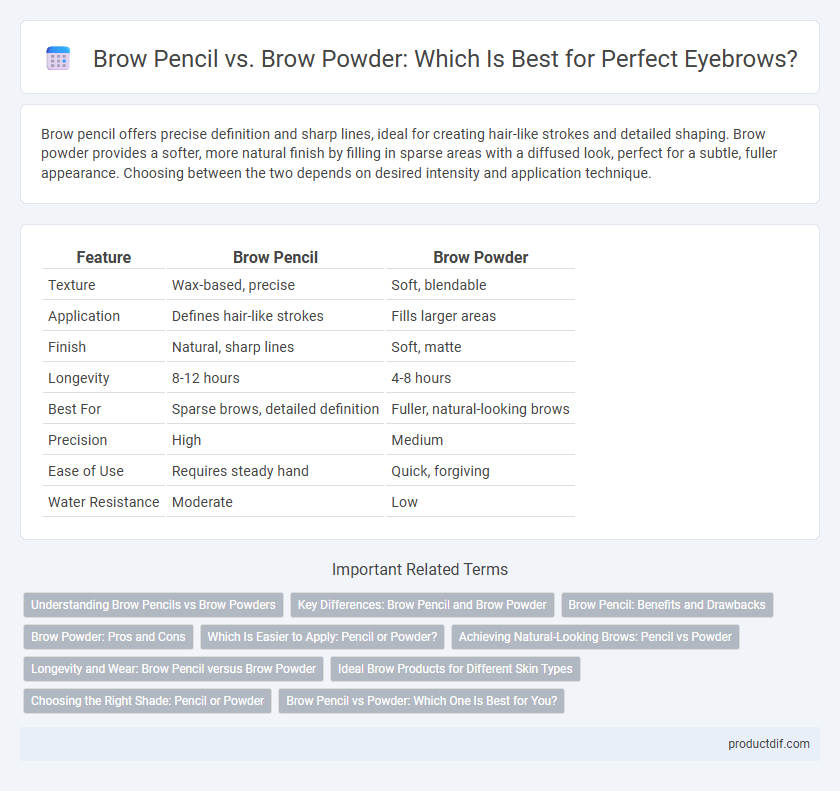 Brow Pencil vs. Brow Powder: Which Is Best for Perfect Eyebrows?

Brow pencil offers precise definition and sharp lines, ideal for creating hair-like strokes and detailed shaping. Brow powder provides a softer, more natural finish by filling in sparse areas with a diffused look, perfect for a subtle, fuller appearance. Choosing between the two depends on desired intensity and application technique.

| Feature | Brow Pencil | Brow Powder |
|---|---|---|
| Texture | Wax-based, precise | Soft, blendable |
| Application | Defines hair-like strokes | Fills larger areas |
| Finish | Natural, sharp lines | Soft, matte |
| Longevity | 8-12 hours | 4-8 hours |
| Best For | Sparse brows, detailed definition | Fuller, natural-looking brows |
| Precision | High | Medium |
| Ease of Use | Requires steady hand | Quick, forgiving |
| Water Resistance | Moderate | Low |

Important Related Terms

Understanding Brow Pencils vs Brow Powders
Key Differences: Brow Pencil and Brow Powder
Brow Pencil: Benefits and Drawbacks
Brow Powder: Pros and Cons
Which Is Easier to Apply: Pencil or Powder?
Achieving Natural-Looking Brows: Pencil vs Powder
Longevity and Wear: Brow Pencil versus Brow Powder
Ideal Brow Products for Different Skin Types
Choosing the Right Shade: Pencil or Powder
Brow Pencil vs Powder: Which One Is Best for You?

productdif.com