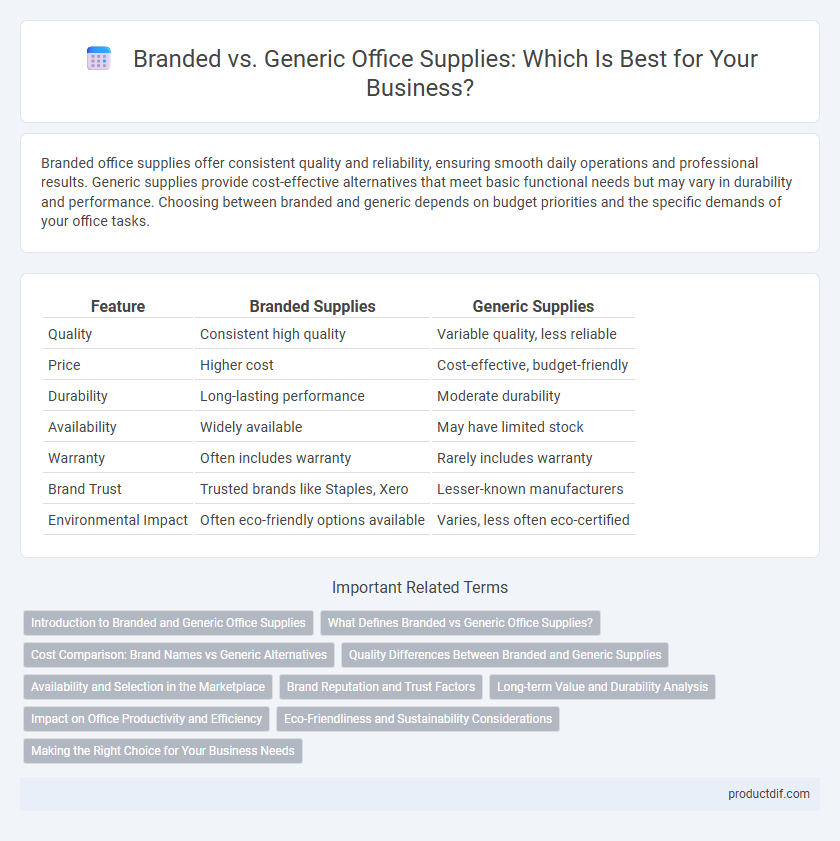 Branded vs. Generic Office Supplies: Which Is Best for Your Business?

Branded office supplies offer consistent quality and reliability, ensuring smooth daily operations and professional results. Generic supplies provide cost-effective alternatives that meet basic functional needs but may vary in durability and performance. Choosing between branded and generic depends on budget priorities and the specific demands of your office tasks.

| Feature | Branded Supplies | Generic Supplies |
|---|---|---|
| Quality | Consistent high quality | Variable quality, less reliable |
| Price | Higher cost | Cost-effective, budget-friendly |
| Durability | Long-lasting performance | Moderate durability |
| Availability | Widely available | May have limited stock |
| Warranty | Often includes warranty | Rarely includes warranty |
| Brand Trust | Trusted brands like Staples, Xero | Lesser-known manufacturers |
| Environmental Impact | Often eco-friendly options available | Varies, less often eco-certified |

Important Related Terms

Introduction to Branded and Generic Office Supplies
What Defines Branded vs Generic Office Supplies?
Cost Comparison: Brand Names vs Generic Alternatives
Quality Differences Between Branded and Generic Supplies
Availability and Selection in the Marketplace
Brand Reputation and Trust Factors
Long-term Value and Durability Analysis
Impact on Office Productivity and Efficiency
Eco-Friendliness and Sustainability Considerations
Making the Right Choice for Your Business Needs

productdif.com