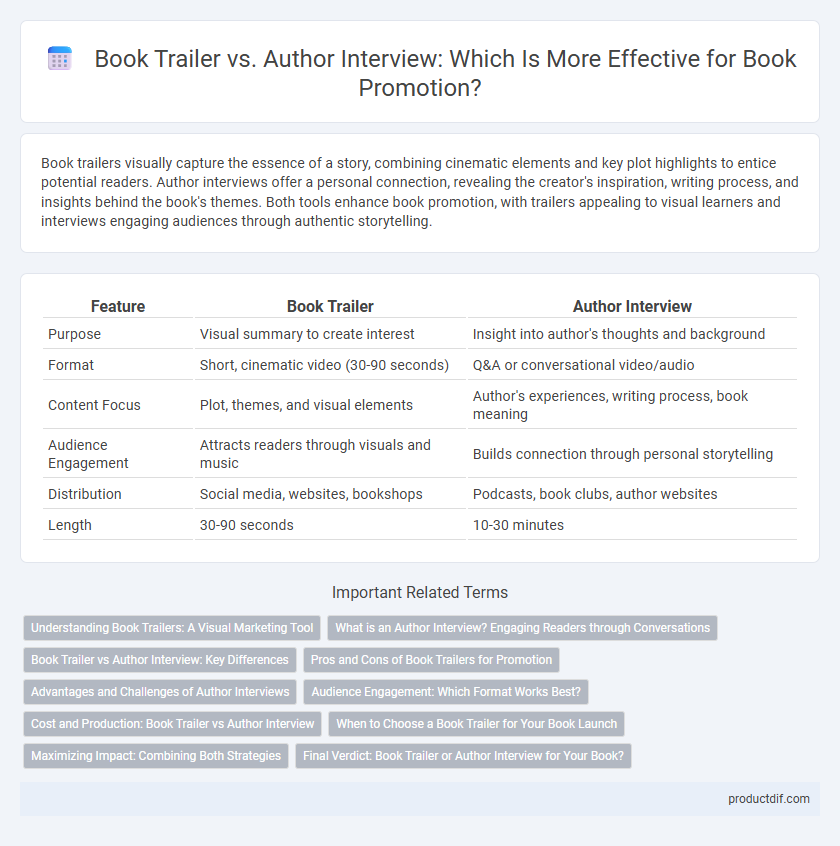 Book Trailer vs. Author Interview: Which Is More Effective for Book Promotion?

Book trailers visually capture the essence of a story, combining cinematic elements and key plot highlights to entice potential readers. Author interviews offer a personal connection, revealing the creator's inspiration, writing process, and insights behind the book's themes. Both tools enhance book promotion, with trailers appealing to visual learners and interviews engaging audiences through authentic storytelling.

| Feature | Book Trailer | Author Interview |
|---|---|---|
| Purpose | Visual summary to create interest | Insight into author's thoughts and background |
| Format | Short, cinematic video (30-90 seconds) | Q&A or conversational video/audio |
| Content Focus | Plot, themes, and visual elements | Author's experiences, writing process, book meaning |
| Audience Engagement | Attracts readers through visuals and music | Builds connection through personal storytelling |
| Distribution | Social media, websites, bookshops | Podcasts, book clubs, author websites |
| Length | 30-90 seconds | 10-30 minutes |

Important Related Terms

Understanding Book Trailers: A Visual Marketing Tool
What is an Author Interview? Engaging Readers through Conversations
Book Trailer vs Author Interview: Key Differences
Pros and Cons of Book Trailers for Promotion
Advantages and Challenges of Author Interviews
Audience Engagement: Which Format Works Best?
Cost and Production: Book Trailer vs Author Interview
When to Choose a Book Trailer for Your Book Launch
Maximizing Impact: Combining Both Strategies
Final Verdict: Book Trailer or Author Interview for Your Book?

productdif.com