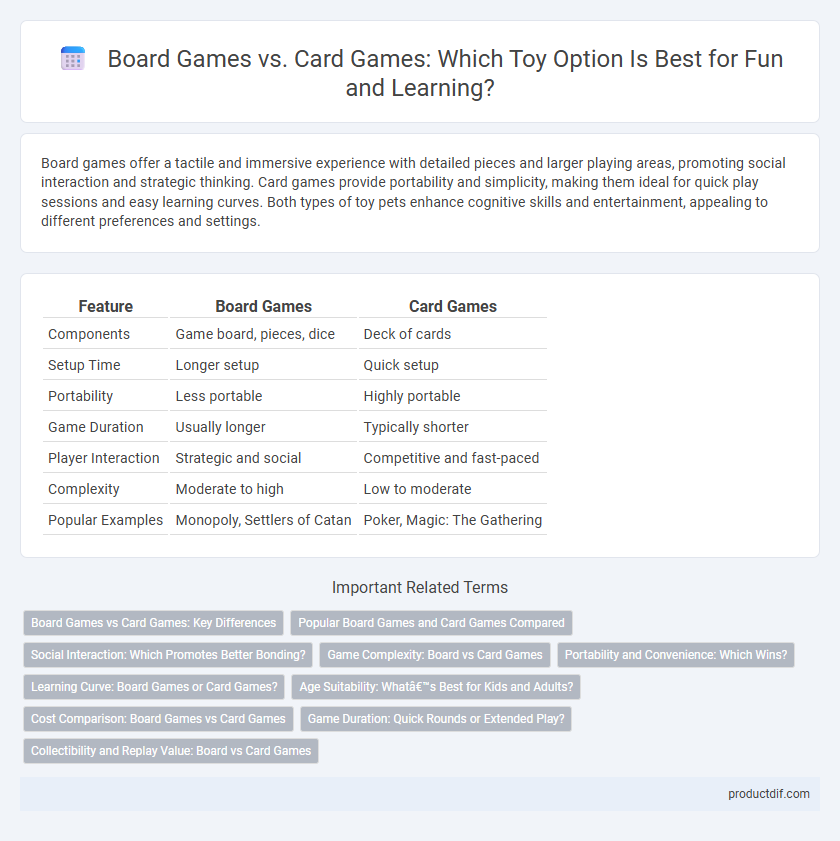 Board Games vs. Card Games: Which Toy Option Is Best for Fun and Learning?

Board games offer a tactile and immersive experience with detailed pieces and larger playing areas, promoting social interaction and strategic thinking. Card games provide portability and simplicity, making them ideal for quick play sessions and easy learning curves. Both types of toy pets enhance cognitive skills and entertainment, appealing to different preferences and settings.

| Feature | Board Games | Card Games |
|---|---|---|
| Components | Game board, pieces, dice | Deck of cards |
| Setup Time | Longer setup | Quick setup |
| Portability | Less portable | Highly portable |
| Game Duration | Usually longer | Typically shorter |
| Player Interaction | Strategic and social | Competitive and fast-paced |
| Complexity | Moderate to high | Low to moderate |
| Popular Examples | Monopoly, Settlers of Catan | Poker, Magic: The Gathering |

Important Related Terms

Board Games vs Card Games: Key Differences
Popular Board Games and Card Games Compared
Social Interaction: Which Promotes Better Bonding?
Game Complexity: Board vs Card Games
Portability and Convenience: Which Wins?
Learning Curve: Board Games or Card Games?
Age Suitability: Whatâ€™s Best for Kids and Adults?
Cost Comparison: Board Games vs Card Games
Game Duration: Quick Rounds or Extended Play?
Collectibility and Replay Value: Board vs Card Games

productdif.com