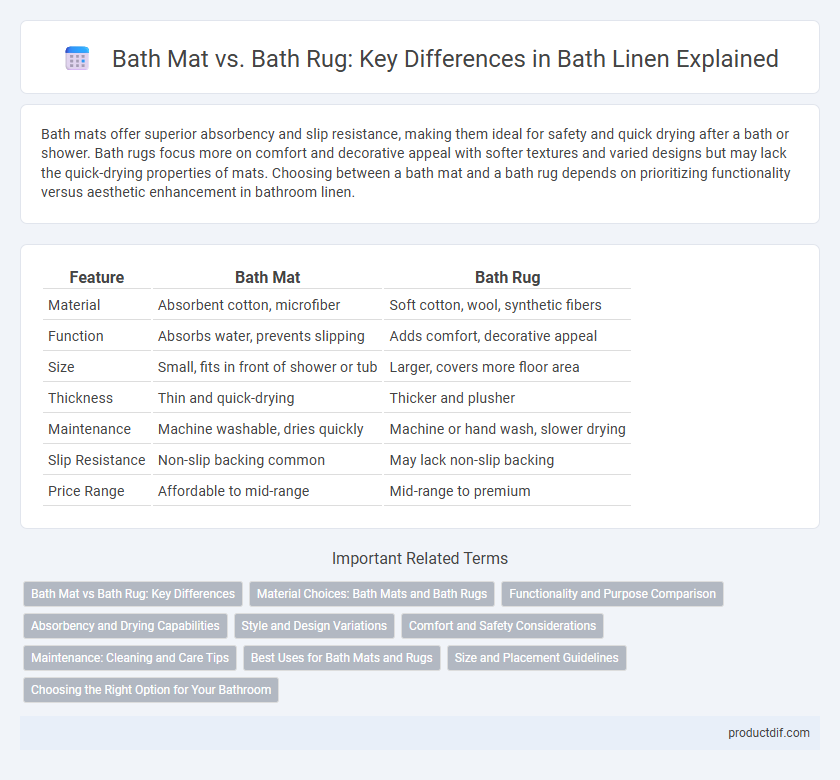 Bath Mat vs. Bath Rug: Key Differences in Bath Linen Explained

Bath mats offer superior absorbency and slip resistance, making them ideal for safety and quick drying after a bath or shower. Bath rugs focus more on comfort and decorative appeal with softer textures and varied designs but may lack the quick-drying properties of mats. Choosing between a bath mat and a bath rug depends on prioritizing functionality versus aesthetic enhancement in bathroom linen.

| Feature | Bath Mat | Bath Rug |
|---|---|---|
| Material | Absorbent cotton, microfiber | Soft cotton, wool, synthetic fibers |
| Function | Absorbs water, prevents slipping | Adds comfort, decorative appeal |
| Size | Small, fits in front of shower or tub | Larger, covers more floor area |
| Thickness | Thin and quick-drying | Thicker and plusher |
| Maintenance | Machine washable, dries quickly | Machine or hand wash, slower drying |
| Slip Resistance | Non-slip backing common | May lack non-slip backing |
| Price Range | Affordable to mid-range | Mid-range to premium |

Important Related Terms

Bath Mat vs Bath Rug: Key Differences
Material Choices: Bath Mats and Bath Rugs
Functionality and Purpose Comparison
Absorbency and Drying Capabilities
Style and Design Variations
Comfort and Safety Considerations
Maintenance: Cleaning and Care Tips
Best Uses for Bath Mats and Rugs
Size and Placement Guidelines
Choosing the Right Option for Your Bathroom

productdif.com