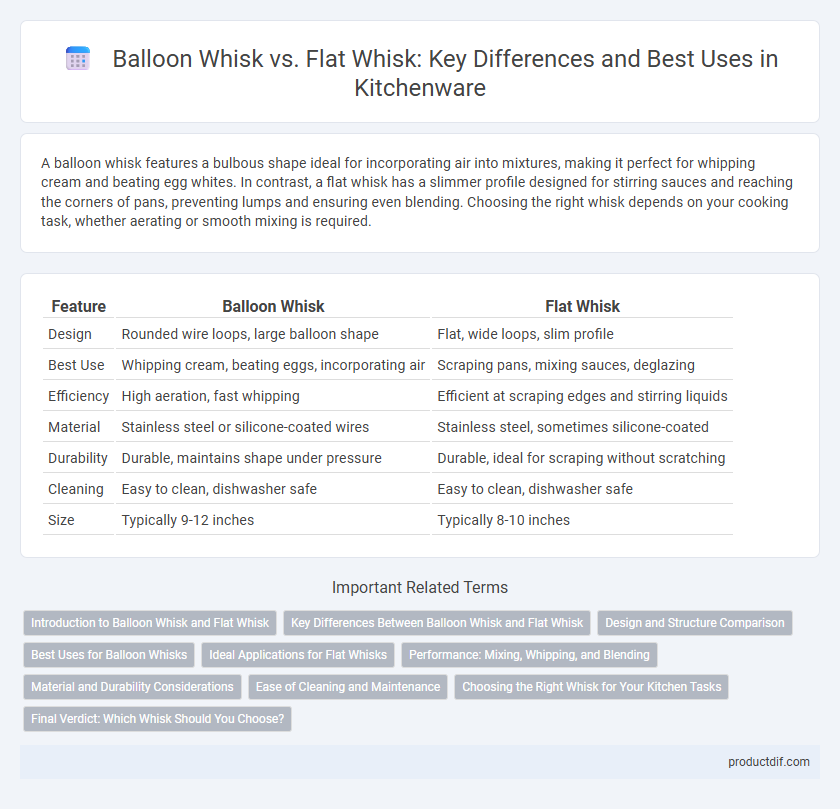 Balloon Whisk vs. Flat Whisk: Key Differences and Best Uses in Kitchenware

A balloon whisk features a bulbous shape ideal for incorporating air into mixtures, making it perfect for whipping cream and beating egg whites. In contrast, a flat whisk has a slimmer profile designed for stirring sauces and reaching the corners of pans, preventing lumps and ensuring even blending. Choosing the right whisk depends on your cooking task, whether aerating or smooth mixing is required.

| Feature | Balloon Whisk | Flat Whisk |
|---|---|---|
| Design | Rounded wire loops, large balloon shape | Flat, wide loops, slim profile |
| Best Use | Whipping cream, beating eggs, incorporating air | Scraping pans, mixing sauces, deglazing |
| Efficiency | High aeration, fast whipping | Efficient at scraping edges and stirring liquids |
| Material | Stainless steel or silicone-coated wires | Stainless steel, sometimes silicone-coated |
| Durability | Durable, maintains shape under pressure | Durable, ideal for scraping without scratching |
| Cleaning | Easy to clean, dishwasher safe | Easy to clean, dishwasher safe |
| Size | Typically 9-12 inches | Typically 8-10 inches |

Important Related Terms

Introduction to Balloon Whisk and Flat Whisk
Key Differences Between Balloon Whisk and Flat Whisk
Design and Structure Comparison
Best Uses for Balloon Whisks
Ideal Applications for Flat Whisks
Performance: Mixing, Whipping, and Blending
Material and Durability Considerations
Ease of Cleaning and Maintenance
Choosing the Right Whisk for Your Kitchen Tasks
Final Verdict: Which Whisk Should You Choose?

productdif.com