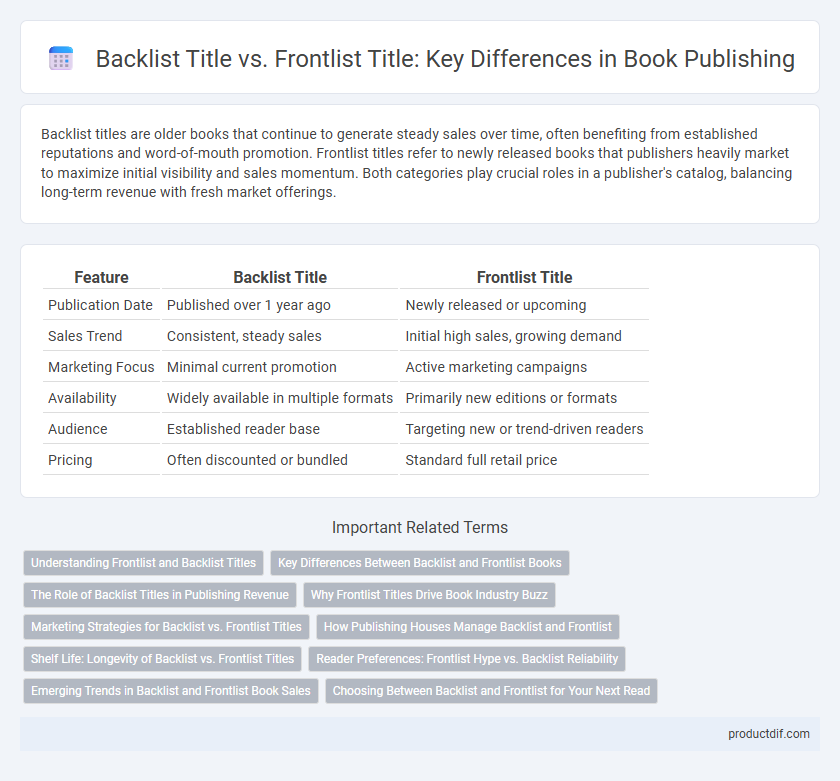 Backlist Title vs. Frontlist Title: Key Differences in Book Publishing

Backlist titles are older books that continue to generate steady sales over time, often benefiting from established reputations and word-of-mouth promotion. Frontlist titles refer to newly released books that publishers heavily market to maximize initial visibility and sales momentum. Both categories play crucial roles in a publisher's catalog, balancing long-term revenue with fresh market offerings.

| Feature | Backlist Title | Frontlist Title |
|---|---|---|
| Publication Date | Published over 1 year ago | Newly released or upcoming |
| Sales Trend | Consistent, steady sales | Initial high sales, growing demand |
| Marketing Focus | Minimal current promotion | Active marketing campaigns |
| Availability | Widely available in multiple formats | Primarily new editions or formats |
| Audience | Established reader base | Targeting new or trend-driven readers |
| Pricing | Often discounted or bundled | Standard full retail price |

Important Related Terms

Understanding Frontlist and Backlist Titles
Key Differences Between Backlist and Frontlist Books
The Role of Backlist Titles in Publishing Revenue
Why Frontlist Titles Drive Book Industry Buzz
Marketing Strategies for Backlist vs. Frontlist Titles
How Publishing Houses Manage Backlist and Frontlist
Shelf Life: Longevity of Backlist vs. Frontlist Titles
Reader Preferences: Frontlist Hype vs. Backlist Reliability
Emerging Trends in Backlist and Frontlist Book Sales
Choosing Between Backlist and Frontlist for Your Next Read

productdif.com