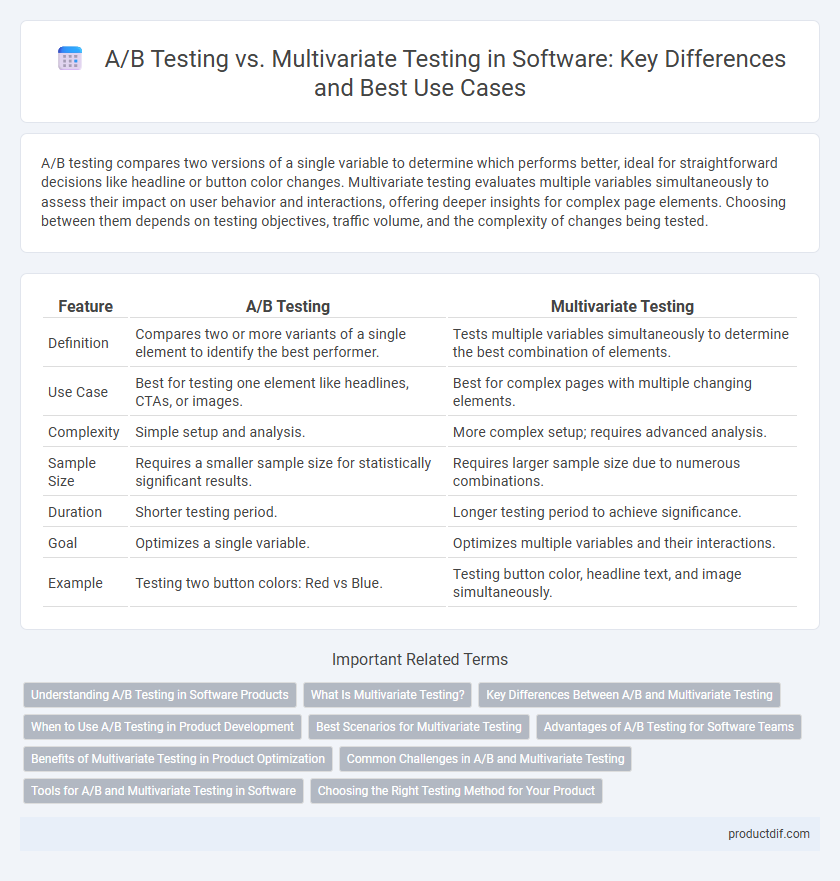 A/B Testing vs. Multivariate Testing in Software: Key Differences and Best Use Cases

A/B testing compares two versions of a single variable to determine which performs better, ideal for straightforward decisions like headline or button color changes. Multivariate testing evaluates multiple variables simultaneously to assess their impact on user behavior and interactions, offering deeper insights for complex page elements. Choosing between them depends on testing objectives, traffic volume, and the complexity of changes being tested.

| Feature | A/B Testing | Multivariate Testing |
|---|---|---|
| Definition | Compares two or more variants of a single element to identify the best performer. | Tests multiple variables simultaneously to determine the best combination of elements. |
| Use Case | Best for testing one element like headlines, CTAs, or images. | Best for complex pages with multiple changing elements. |
| Complexity | Simple setup and analysis. | More complex setup; requires advanced analysis. |
| Sample Size | Requires a smaller sample size for statistically significant results. | Requires larger sample size due to numerous combinations. |
| Duration | Shorter testing period. | Longer testing period to achieve significance. |
| Goal | Optimizes a single variable. | Optimizes multiple variables and their interactions. |
| Example | Testing two button colors: Red vs Blue. | Testing button color, headline text, and image simultaneously. |

Important Related Terms

Understanding A/B Testing in Software Products
What Is Multivariate Testing?
Key Differences Between A/B and Multivariate Testing
When to Use A/B Testing in Product Development
Best Scenarios for Multivariate Testing
Advantages of A/B Testing for Software Teams
Benefits of Multivariate Testing in Product Optimization
Common Challenges in A/B and Multivariate Testing
Tools for A/B and Multivariate Testing in Software
Choosing the Right Testing Method for Your Product

productdif.com