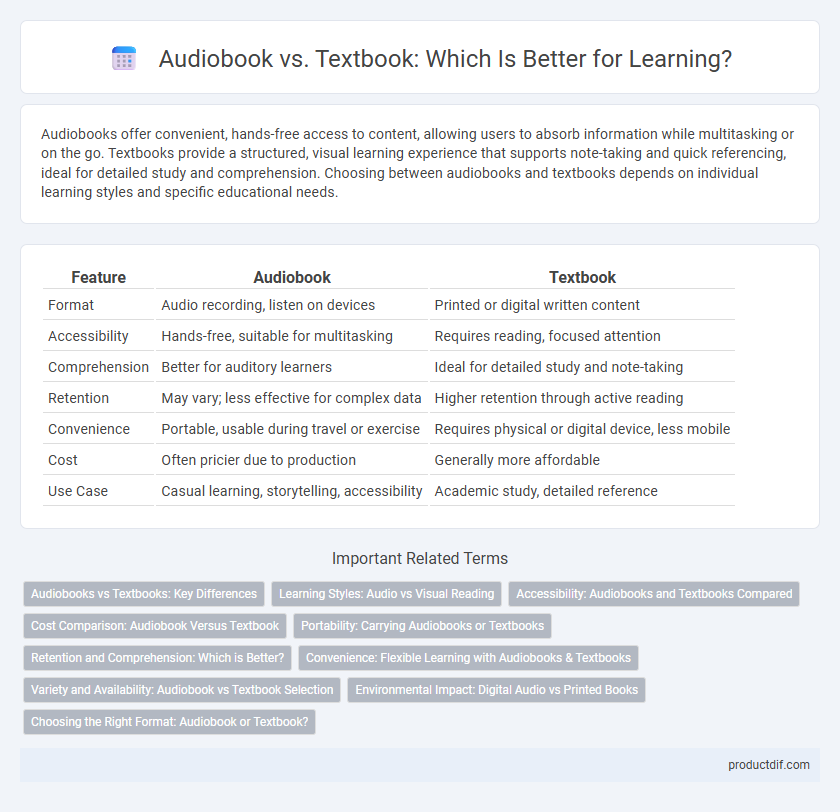 Audiobook vs. Textbook: Which Is Better for Learning?

Audiobooks offer convenient, hands-free access to content, allowing users to absorb information while multitasking or on the go. Textbooks provide a structured, visual learning experience that supports note-taking and quick referencing, ideal for detailed study and comprehension. Choosing between audiobooks and textbooks depends on individual learning styles and specific educational needs.

| Feature | Audiobook | Textbook |
|---|---|---|
| Format | Audio recording, listen on devices | Printed or digital written content |
| Accessibility | Hands-free, suitable for multitasking | Requires reading, focused attention |
| Comprehension | Better for auditory learners | Ideal for detailed study and note-taking |
| Retention | May vary; less effective for complex data | Higher retention through active reading |
| Convenience | Portable, usable during travel or exercise | Requires physical or digital device, less mobile |
| Cost | Often pricier due to production | Generally more affordable |
| Use Case | Casual learning, storytelling, accessibility | Academic study, detailed reference |

Important Related Terms

Audiobooks vs Textbooks: Key Differences
Learning Styles: Audio vs Visual Reading
Accessibility: Audiobooks and Textbooks Compared
Cost Comparison: Audiobook Versus Textbook
Portability: Carrying Audiobooks or Textbooks
Retention and Comprehension: Which is Better?
Convenience: Flexible Learning with Audiobooks & Textbooks
Variety and Availability: Audiobook vs Textbook Selection
Environmental Impact: Digital Audio vs Printed Books
Choosing the Right Format: Audiobook or Textbook?

productdif.com