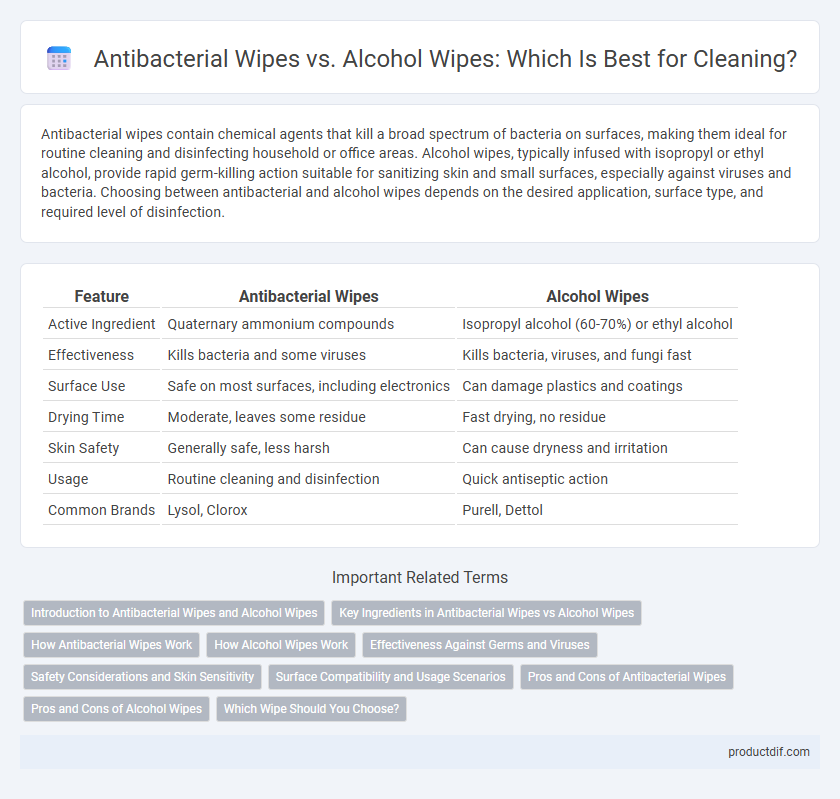 Antibacterial Wipes vs. Alcohol Wipes: Which Is Best for Cleaning?

Antibacterial wipes contain chemical agents that kill a broad spectrum of bacteria on surfaces, making them ideal for routine cleaning and disinfecting household or office areas. Alcohol wipes, typically infused with isopropyl or ethyl alcohol, provide rapid germ-killing action suitable for sanitizing skin and small surfaces, especially against viruses and bacteria. Choosing between antibacterial and alcohol wipes depends on the desired application, surface type, and required level of disinfection.

| Feature | Antibacterial Wipes | Alcohol Wipes |
|---|---|---|
| Active Ingredient | Quaternary ammonium compounds | Isopropyl alcohol (60-70%) or ethyl alcohol |
| Effectiveness | Kills bacteria and some viruses | Kills bacteria, viruses, and fungi fast |
| Surface Use | Safe on most surfaces, including electronics | Can damage plastics and coatings |
| Drying Time | Moderate, leaves some residue | Fast drying, no residue |
| Skin Safety | Generally safe, less harsh | Can cause dryness and irritation |
| Usage | Routine cleaning and disinfection | Quick antiseptic action |
| Common Brands | Lysol, Clorox | Purell, Dettol |

Important Related Terms

Introduction to Antibacterial Wipes and Alcohol Wipes
Key Ingredients in Antibacterial Wipes vs Alcohol Wipes
How Antibacterial Wipes Work
How Alcohol Wipes Work
Effectiveness Against Germs and Viruses
Safety Considerations and Skin Sensitivity
Surface Compatibility and Usage Scenarios
Pros and Cons of Antibacterial Wipes
Pros and Cons of Alcohol Wipes
Which Wipe Should You Choose?

productdif.com