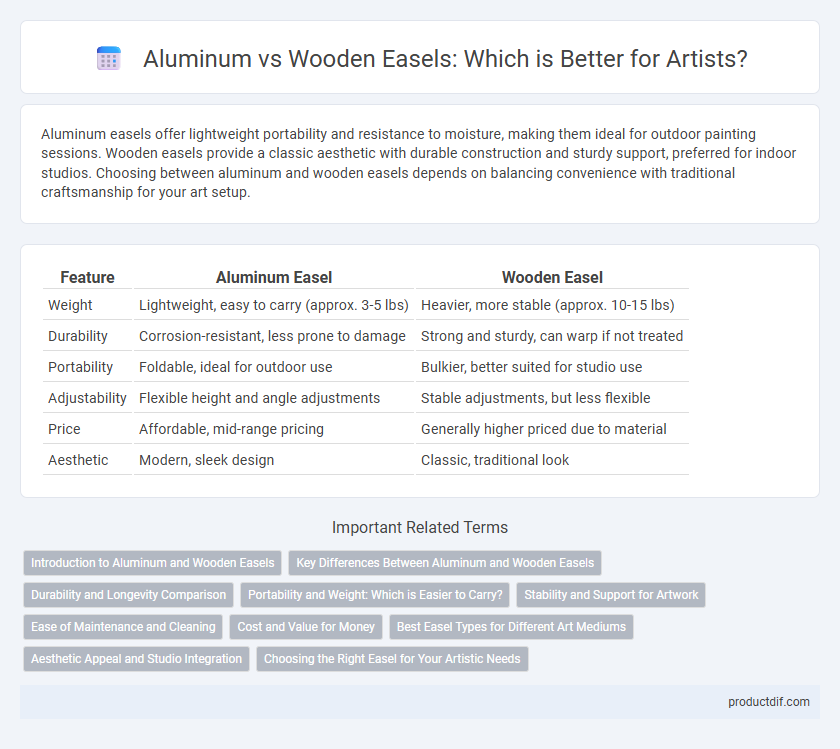 Aluminum vs Wooden Easels: Which is Better for Artists?

Aluminum easels offer lightweight portability and resistance to moisture, making them ideal for outdoor painting sessions. Wooden easels provide a classic aesthetic with durable construction and sturdy support, preferred for indoor studios. Choosing between aluminum and wooden easels depends on balancing convenience with traditional craftsmanship for your art setup.

| Feature | Aluminum Easel | Wooden Easel |
|---|---|---|
| Weight | Lightweight, easy to carry (approx. 3-5 lbs) | Heavier, more stable (approx. 10-15 lbs) |
| Durability | Corrosion-resistant, less prone to damage | Strong and sturdy, can warp if not treated |
| Portability | Foldable, ideal for outdoor use | Bulkier, better suited for studio use |
| Adjustability | Flexible height and angle adjustments | Stable adjustments, but less flexible |
| Price | Affordable, mid-range pricing | Generally higher priced due to material |
| Aesthetic | Modern, sleek design | Classic, traditional look |

Important Related Terms

Introduction to Aluminum and Wooden Easels
Key Differences Between Aluminum and Wooden Easels
Durability and Longevity Comparison
Portability and Weight: Which is Easier to Carry?
Stability and Support for Artwork
Ease of Maintenance and Cleaning
Cost and Value for Money
Best Easel Types for Different Art Mediums
Aesthetic Appeal and Studio Integration
Choosing the Right Easel for Your Artistic Needs

productdif.com