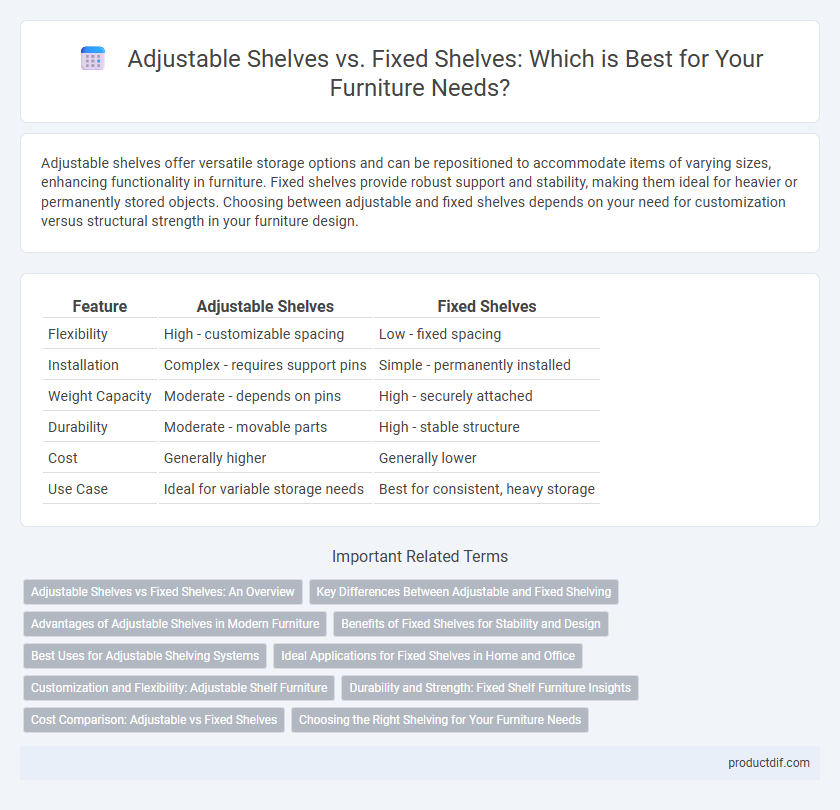 Adjustable Shelves vs. Fixed Shelves: Which is Best for Your Furniture Needs?

Adjustable shelves offer versatile storage options and can be repositioned to accommodate items of varying sizes, enhancing functionality in furniture. Fixed shelves provide robust support and stability, making them ideal for heavier or permanently stored objects. Choosing between adjustable and fixed shelves depends on your need for customization versus structural strength in your furniture design.

| Feature | Adjustable Shelves | Fixed Shelves |
|---|---|---|
| Flexibility | High - customizable spacing | Low - fixed spacing |
| Installation | Complex - requires support pins | Simple - permanently installed |
| Weight Capacity | Moderate - depends on pins | High - securely attached |
| Durability | Moderate - movable parts | High - stable structure |
| Cost | Generally higher | Generally lower |
| Use Case | Ideal for variable storage needs | Best for consistent, heavy storage |

Important Related Terms

Adjustable Shelves vs Fixed Shelves: An Overview
Key Differences Between Adjustable and Fixed Shelving
Advantages of Adjustable Shelves in Modern Furniture
Benefits of Fixed Shelves for Stability and Design
Best Uses for Adjustable Shelving Systems
Ideal Applications for Fixed Shelves in Home and Office
Customization and Flexibility: Adjustable Shelf Furniture
Durability and Strength: Fixed Shelf Furniture Insights
Cost Comparison: Adjustable vs Fixed Shelves
Choosing the Right Shelving for Your Furniture Needs

productdif.com