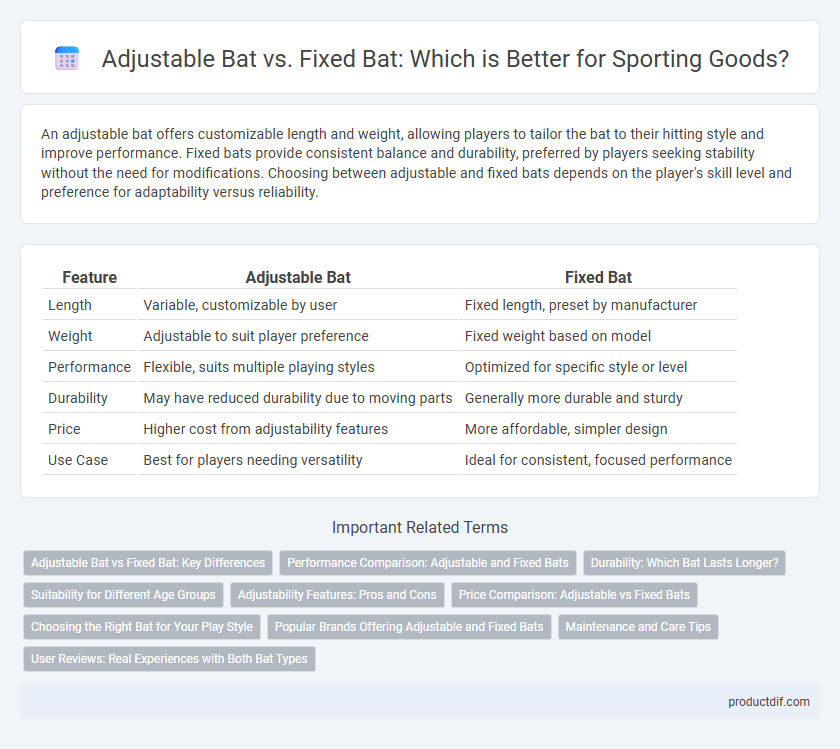 Adjustable Bat vs. Fixed Bat: Which is Better for Sporting Goods?

An adjustable bat offers customizable length and weight, allowing players to tailor the bat to their hitting style and improve performance. Fixed bats provide consistent balance and durability, preferred by players seeking stability without the need for modifications. Choosing between adjustable and fixed bats depends on the player's skill level and preference for adaptability versus reliability.

| Feature | Adjustable Bat | Fixed Bat |
|---|---|---|
| Length | Variable, customizable by user | Fixed length, preset by manufacturer |
| Weight | Adjustable to suit player preference | Fixed weight based on model |
| Performance | Flexible, suits multiple playing styles | Optimized for specific style or level |
| Durability | May have reduced durability due to moving parts | Generally more durable and sturdy |
| Price | Higher cost from adjustability features | More affordable, simpler design |
| Use Case | Best for players needing versatility | Ideal for consistent, focused performance |

Important Related Terms

Adjustable Bat vs Fixed Bat: Key Differences
Performance Comparison: Adjustable and Fixed Bats
Durability: Which Bat Lasts Longer?
Suitability for Different Age Groups
Adjustability Features: Pros and Cons
Price Comparison: Adjustable vs Fixed Bats
Choosing the Right Bat for Your Play Style
Popular Brands Offering Adjustable and Fixed Bats
Maintenance and Care Tips
User Reviews: Real Experiences with Both Bat Types

productdif.com