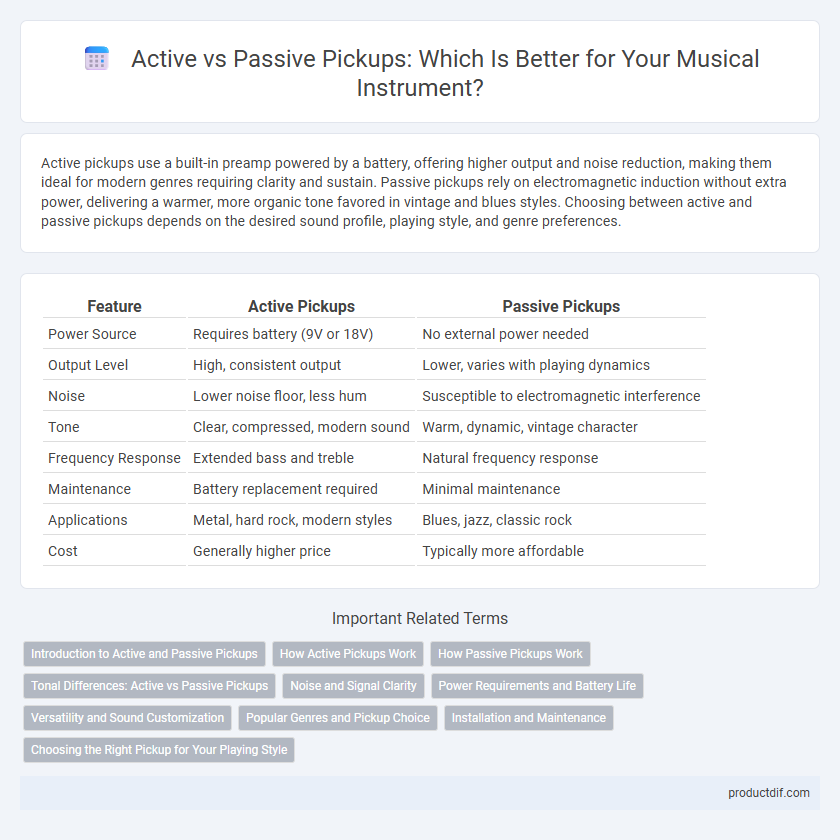 Active vs Passive Pickups: Which Is Better for Your Musical Instrument?

Active pickups use a built-in preamp powered by a battery, offering higher output and noise reduction, making them ideal for modern genres requiring clarity and sustain. Passive pickups rely on electromagnetic induction without extra power, delivering a warmer, more organic tone favored in vintage and blues styles. Choosing between active and passive pickups depends on the desired sound profile, playing style, and genre preferences.

| Feature | Active Pickups | Passive Pickups |
|---|---|---|
| Power Source | Requires battery (9V or 18V) | No external power needed |
| Output Level | High, consistent output | Lower, varies with playing dynamics |
| Noise | Lower noise floor, less hum | Susceptible to electromagnetic interference |
| Tone | Clear, compressed, modern sound | Warm, dynamic, vintage character |
| Frequency Response | Extended bass and treble | Natural frequency response |
| Maintenance | Battery replacement required | Minimal maintenance |
| Applications | Metal, hard rock, modern styles | Blues, jazz, classic rock |
| Cost | Generally higher price | Typically more affordable |

Important Related Terms

Introduction to Active and Passive Pickups
How Active Pickups Work
How Passive Pickups Work
Tonal Differences: Active vs Passive Pickups
Noise and Signal Clarity
Power Requirements and Battery Life
Versatility and Sound Customization
Popular Genres and Pickup Choice
Installation and Maintenance
Choosing the Right Pickup for Your Playing Style

productdif.com