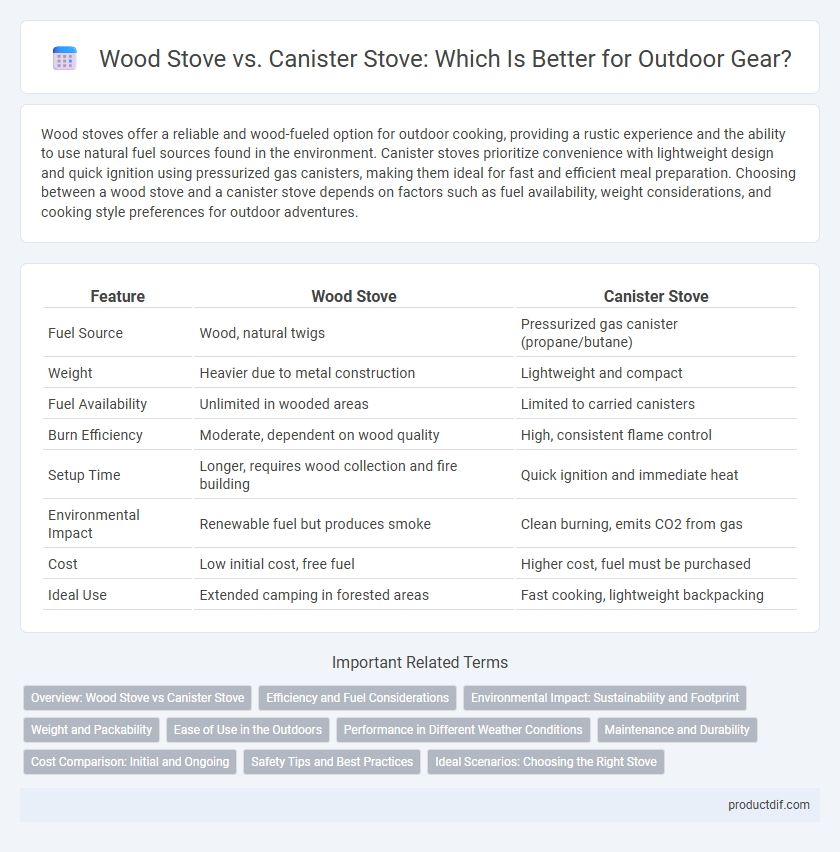 Wood Stove vs. Canister Stove: Which Is Better for Outdoor Gear?

Wood stoves offer a reliable and wood-fueled option for outdoor cooking, providing a rustic experience and the ability to use natural fuel sources found in the environment. Canister stoves prioritize convenience with lightweight design and quick ignition using pressurized gas canisters, making them ideal for fast and efficient meal preparation. Choosing between a wood stove and a canister stove depends on factors such as fuel availability, weight considerations, and cooking style preferences for outdoor adventures.

| Feature | Wood Stove | Canister Stove |
|---|---|---|
| Fuel Source | Wood, natural twigs | Pressurized gas canister (propane/butane) |
| Weight | Heavier due to metal construction | Lightweight and compact |
| Fuel Availability | Unlimited in wooded areas | Limited to carried canisters |
| Burn Efficiency | Moderate, dependent on wood quality | High, consistent flame control |
| Setup Time | Longer, requires wood collection and fire building | Quick ignition and immediate heat |
| Environmental Impact | Renewable fuel but produces smoke | Clean burning, emits CO2 from gas |
| Cost | Low initial cost, free fuel | Higher cost, fuel must be purchased |
| Ideal Use | Extended camping in forested areas | Fast cooking, lightweight backpacking |

Important Related Terms

Overview: Wood Stove vs Canister Stove
Efficiency and Fuel Considerations
Environmental Impact: Sustainability and Footprint
Weight and Packability
Ease of Use in the Outdoors
Performance in Different Weather Conditions
Maintenance and Durability
Cost Comparison: Initial and Ongoing
Safety Tips and Best Practices
Ideal Scenarios: Choosing the Right Stove

productdif.com