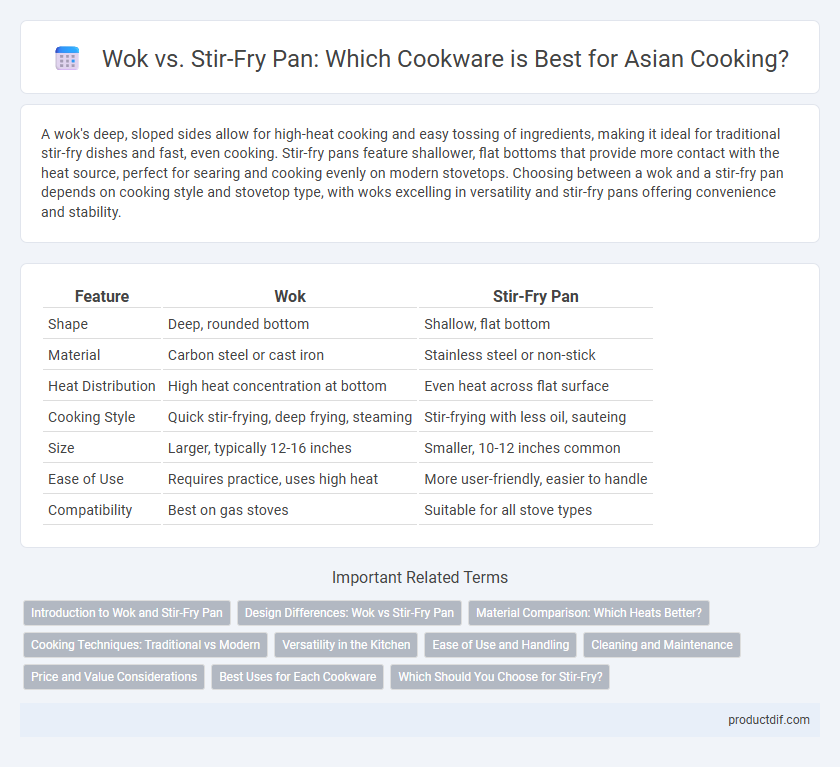 Wok vs. Stir-Fry Pan: Which Cookware is Best for Asian Cooking?

A wok's deep, sloped sides allow for high-heat cooking and easy tossing of ingredients, making it ideal for traditional stir-fry dishes and fast, even cooking. Stir-fry pans feature shallower, flat bottoms that provide more contact with the heat source, perfect for searing and cooking evenly on modern stovetops. Choosing between a wok and a stir-fry pan depends on cooking style and stovetop type, with woks excelling in versatility and stir-fry pans offering convenience and stability.

| Feature | Wok | Stir-Fry Pan |
|---|---|---|
| Shape | Deep, rounded bottom | Shallow, flat bottom |
| Material | Carbon steel or cast iron | Stainless steel or non-stick |
| Heat Distribution | High heat concentration at bottom | Even heat across flat surface |
| Cooking Style | Quick stir-frying, deep frying, steaming | Stir-frying with less oil, sauteing |
| Size | Larger, typically 12-16 inches | Smaller, 10-12 inches common |
| Ease of Use | Requires practice, uses high heat | More user-friendly, easier to handle |
| Compatibility | Best on gas stoves | Suitable for all stove types |

Important Related Terms

Introduction to Wok and Stir-Fry Pan
Design Differences: Wok vs Stir-Fry Pan
Material Comparison: Which Heats Better?
Cooking Techniques: Traditional vs Modern
Versatility in the Kitchen
Ease of Use and Handling
Cleaning and Maintenance
Price and Value Considerations
Best Uses for Each Cookware
Which Should You Choose for Stir-Fry?

productdif.com