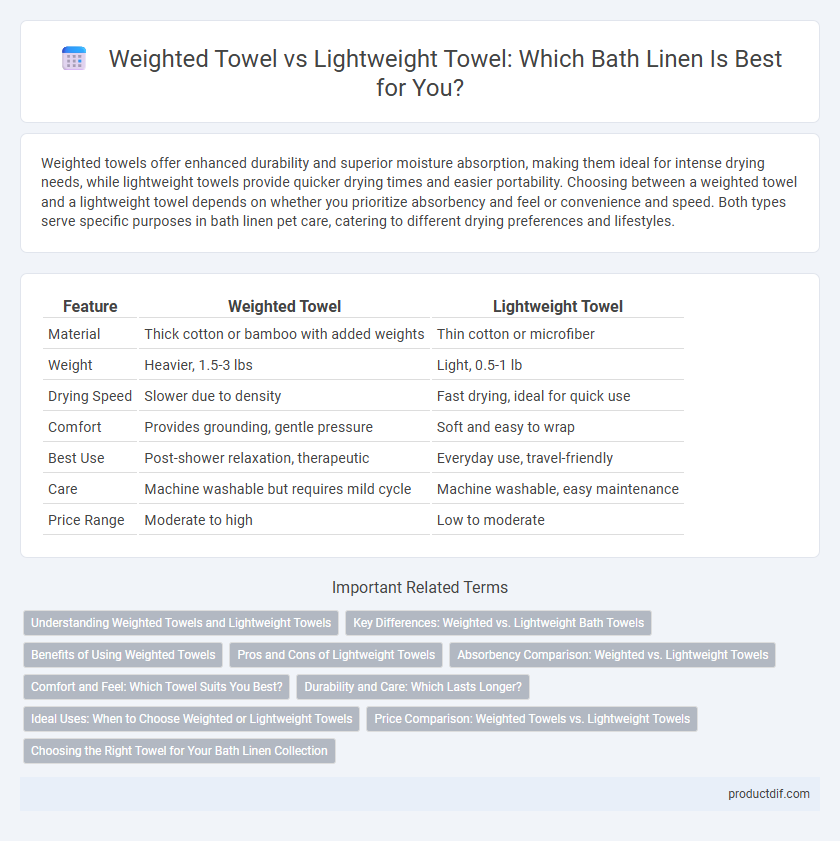 Weighted Towel vs Lightweight Towel: Which Bath Linen Is Best for You?

Weighted towels offer enhanced durability and superior moisture absorption, making them ideal for intense drying needs, while lightweight towels provide quicker drying times and easier portability. Choosing between a weighted towel and a lightweight towel depends on whether you prioritize absorbency and feel or convenience and speed. Both types serve specific purposes in bath linen pet care, catering to different drying preferences and lifestyles.

| Feature | Weighted Towel | Lightweight Towel |
|---|---|---|
| Material | Thick cotton or bamboo with added weights | Thin cotton or microfiber |
| Weight | Heavier, 1.5-3 lbs | Light, 0.5-1 lb |
| Drying Speed | Slower due to density | Fast drying, ideal for quick use |
| Comfort | Provides grounding, gentle pressure | Soft and easy to wrap |
| Best Use | Post-shower relaxation, therapeutic | Everyday use, travel-friendly |
| Care | Machine washable but requires mild cycle | Machine washable, easy maintenance |
| Price Range | Moderate to high | Low to moderate |

Important Related Terms

Understanding Weighted Towels and Lightweight Towels
Key Differences: Weighted vs. Lightweight Bath Towels
Benefits of Using Weighted Towels
Pros and Cons of Lightweight Towels
Absorbency Comparison: Weighted vs. Lightweight Towels
Comfort and Feel: Which Towel Suits You Best?
Durability and Care: Which Lasts Longer?
Ideal Uses: When to Choose Weighted or Lightweight Towels
Price Comparison: Weighted Towels vs. Lightweight Towels
Choosing the Right Towel for Your Bath Linen Collection

productdif.com