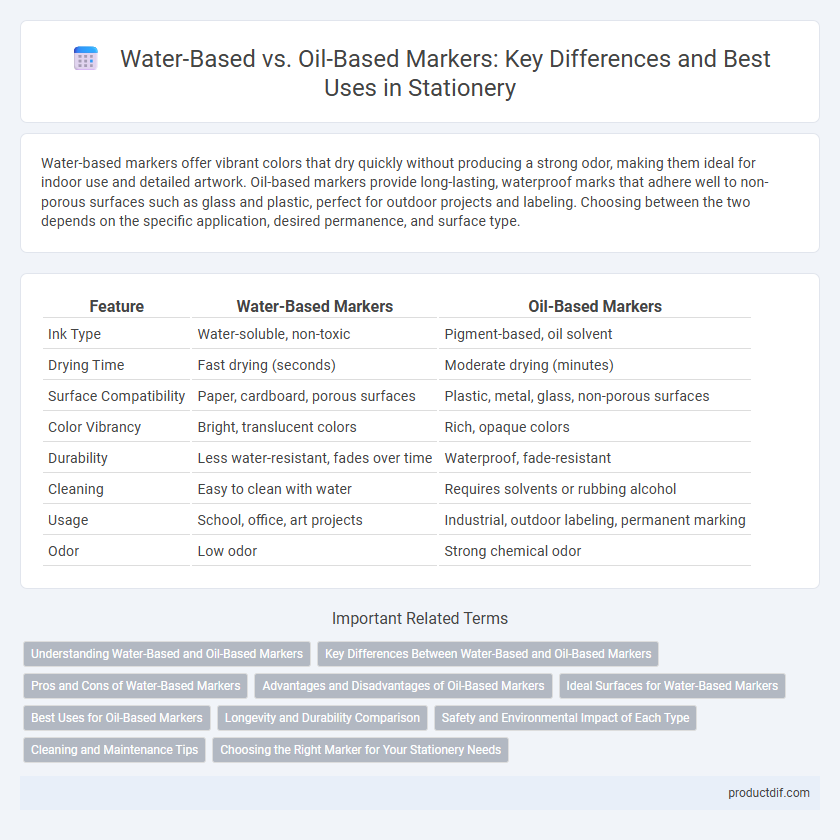 Water-Based vs. Oil-Based Markers: Key Differences and Best Uses in Stationery

Water-based markers offer vibrant colors that dry quickly without producing a strong odor, making them ideal for indoor use and detailed artwork. Oil-based markers provide long-lasting, waterproof marks that adhere well to non-porous surfaces such as glass and plastic, perfect for outdoor projects and labeling. Choosing between the two depends on the specific application, desired permanence, and surface type.

| Feature | Water-Based Markers | Oil-Based Markers |
|---|---|---|
| Ink Type | Water-soluble, non-toxic | Pigment-based, oil solvent |
| Drying Time | Fast drying (seconds) | Moderate drying (minutes) |
| Surface Compatibility | Paper, cardboard, porous surfaces | Plastic, metal, glass, non-porous surfaces |
| Color Vibrancy | Bright, translucent colors | Rich, opaque colors |
| Durability | Less water-resistant, fades over time | Waterproof, fade-resistant |
| Cleaning | Easy to clean with water | Requires solvents or rubbing alcohol |
| Usage | School, office, art projects | Industrial, outdoor labeling, permanent marking |
| Odor | Low odor | Strong chemical odor |

Important Related Terms

Understanding Water-Based and Oil-Based Markers
Key Differences Between Water-Based and Oil-Based Markers
Pros and Cons of Water-Based Markers
Advantages and Disadvantages of Oil-Based Markers
Ideal Surfaces for Water-Based Markers
Best Uses for Oil-Based Markers
Longevity and Durability Comparison
Safety and Environmental Impact of Each Type
Cleaning and Maintenance Tips
Choosing the Right Marker for Your Stationery Needs

productdif.com