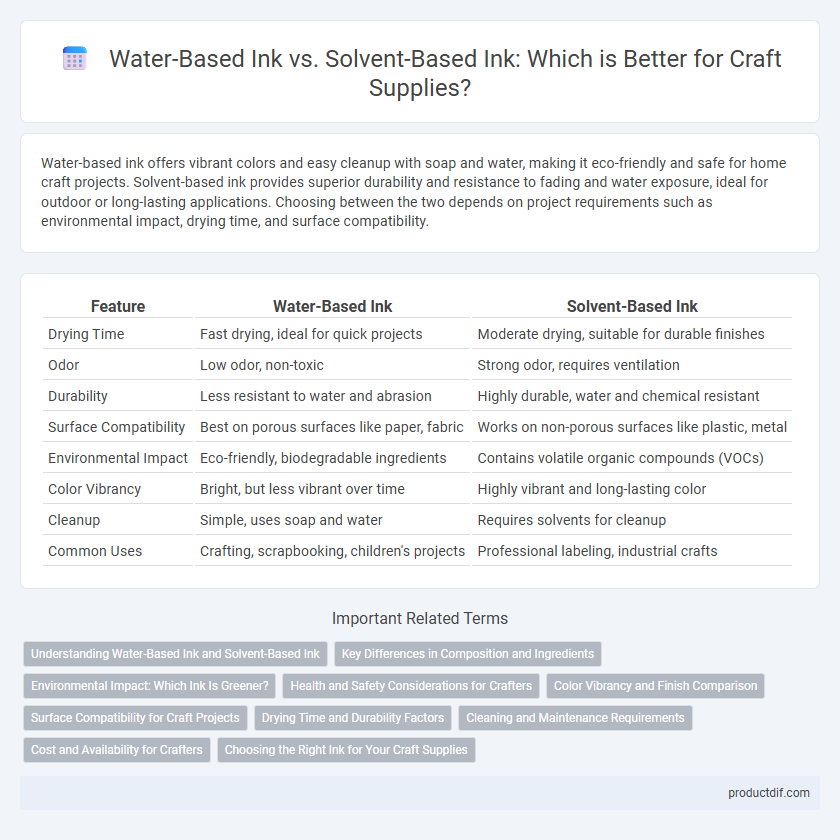 Water-Based Ink vs. Solvent-Based Ink: Which is Better for Craft Supplies?

Water-based ink offers vibrant colors and easy cleanup with soap and water, making it eco-friendly and safe for home craft projects. Solvent-based ink provides superior durability and resistance to fading and water exposure, ideal for outdoor or long-lasting applications. Choosing between the two depends on project requirements such as environmental impact, drying time, and surface compatibility.

| Feature | Water-Based Ink | Solvent-Based Ink |
|---|---|---|
| Drying Time | Fast drying, ideal for quick projects | Moderate drying, suitable for durable finishes |
| Odor | Low odor, non-toxic | Strong odor, requires ventilation |
| Durability | Less resistant to water and abrasion | Highly durable, water and chemical resistant |
| Surface Compatibility | Best on porous surfaces like paper, fabric | Works on non-porous surfaces like plastic, metal |
| Environmental Impact | Eco-friendly, biodegradable ingredients | Contains volatile organic compounds (VOCs) |
| Color Vibrancy | Bright, but less vibrant over time | Highly vibrant and long-lasting color |
| Cleanup | Simple, uses soap and water | Requires solvents for cleanup |
| Common Uses | Crafting, scrapbooking, children's projects | Professional labeling, industrial crafts |

Important Related Terms

Understanding Water-Based Ink and Solvent-Based Ink
Key Differences in Composition and Ingredients
Environmental Impact: Which Ink Is Greener?
Health and Safety Considerations for Crafters
Color Vibrancy and Finish Comparison
Surface Compatibility for Craft Projects
Drying Time and Durability Factors
Cleaning and Maintenance Requirements
Cost and Availability for Crafters
Choosing the Right Ink for Your Craft Supplies

productdif.com