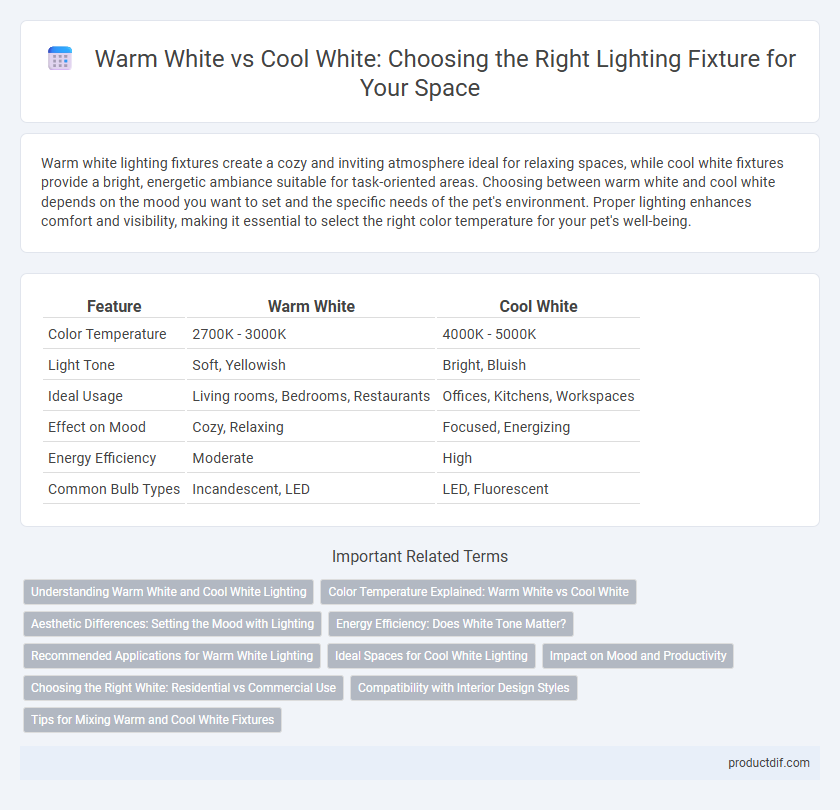 Warm White vs Cool White: Choosing the Right Lighting Fixture for Your Space

Warm white lighting fixtures create a cozy and inviting atmosphere ideal for relaxing spaces, while cool white fixtures provide a bright, energetic ambiance suitable for task-oriented areas. Choosing between warm white and cool white depends on the mood you want to set and the specific needs of the pet's environment. Proper lighting enhances comfort and visibility, making it essential to select the right color temperature for your pet's well-being.

| Feature | Warm White | Cool White |
|---|---|---|
| Color Temperature | 2700K - 3000K | 4000K - 5000K |
| Light Tone | Soft, Yellowish | Bright, Bluish |
| Ideal Usage | Living rooms, Bedrooms, Restaurants | Offices, Kitchens, Workspaces |
| Effect on Mood | Cozy, Relaxing | Focused, Energizing |
| Energy Efficiency | Moderate | High |
| Common Bulb Types | Incandescent, LED | LED, Fluorescent |

Important Related Terms

Understanding Warm White and Cool White Lighting
Color Temperature Explained: Warm White vs Cool White
Aesthetic Differences: Setting the Mood with Lighting
Energy Efficiency: Does White Tone Matter?
Recommended Applications for Warm White Lighting
Ideal Spaces for Cool White Lighting
Impact on Mood and Productivity
Choosing the Right White: Residential vs Commercial Use
Compatibility with Interior Design Styles
Tips for Mixing Warm and Cool White Fixtures

productdif.com