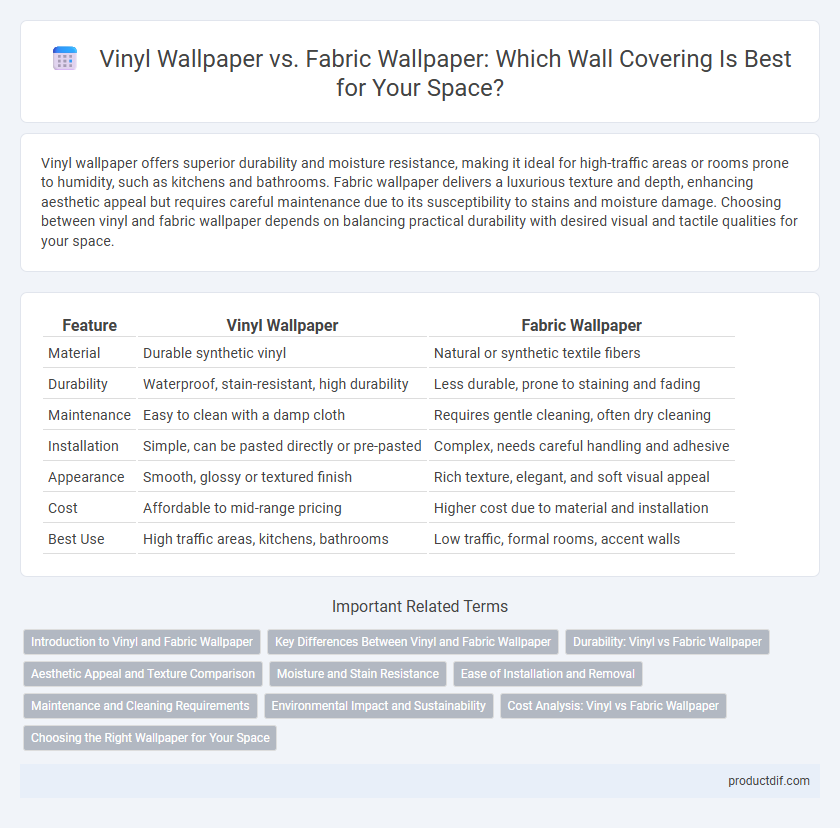 Vinyl Wallpaper vs. Fabric Wallpaper: Which Wall Covering Is Best for Your Space?

Vinyl wallpaper offers superior durability and moisture resistance, making it ideal for high-traffic areas or rooms prone to humidity, such as kitchens and bathrooms. Fabric wallpaper delivers a luxurious texture and depth, enhancing aesthetic appeal but requires careful maintenance due to its susceptibility to stains and moisture damage. Choosing between vinyl and fabric wallpaper depends on balancing practical durability with desired visual and tactile qualities for your space.

| Feature | Vinyl Wallpaper | Fabric Wallpaper |
|---|---|---|
| Material | Durable synthetic vinyl | Natural or synthetic textile fibers |
| Durability | Waterproof, stain-resistant, high durability | Less durable, prone to staining and fading |
| Maintenance | Easy to clean with a damp cloth | Requires gentle cleaning, often dry cleaning |
| Installation | Simple, can be pasted directly or pre-pasted | Complex, needs careful handling and adhesive |
| Appearance | Smooth, glossy or textured finish | Rich texture, elegant, and soft visual appeal |
| Cost | Affordable to mid-range pricing | Higher cost due to material and installation |
| Best Use | High traffic areas, kitchens, bathrooms | Low traffic, formal rooms, accent walls |

Important Related Terms

Introduction to Vinyl and Fabric Wallpaper
Key Differences Between Vinyl and Fabric Wallpaper
Durability: Vinyl vs Fabric Wallpaper
Aesthetic Appeal and Texture Comparison
Moisture and Stain Resistance
Ease of Installation and Removal
Maintenance and Cleaning Requirements
Environmental Impact and Sustainability
Cost Analysis: Vinyl vs Fabric Wallpaper
Choosing the Right Wallpaper for Your Space

productdif.com