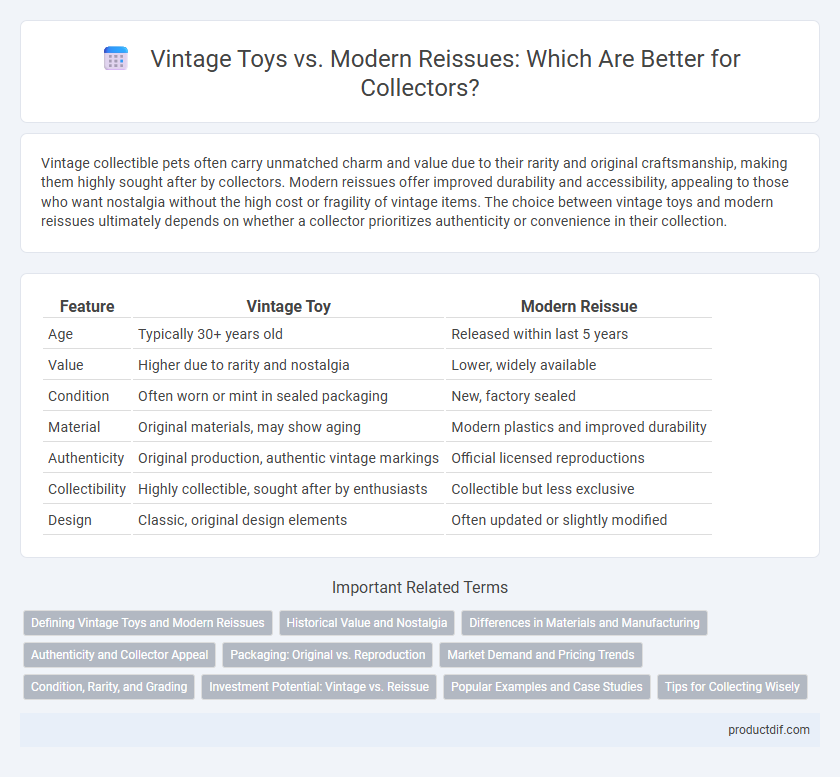 Vintage Toys vs. Modern Reissues: Which Are Better for Collectors?

Vintage collectible pets often carry unmatched charm and value due to their rarity and original craftsmanship, making them highly sought after by collectors. Modern reissues offer improved durability and accessibility, appealing to those who want nostalgia without the high cost or fragility of vintage items. The choice between vintage toys and modern reissues ultimately depends on whether a collector prioritizes authenticity or convenience in their collection.

| Feature | Vintage Toy | Modern Reissue |
|---|---|---|
| Age | Typically 30+ years old | Released within last 5 years |
| Value | Higher due to rarity and nostalgia | Lower, widely available |
| Condition | Often worn or mint in sealed packaging | New, factory sealed |
| Material | Original materials, may show aging | Modern plastics and improved durability |
| Authenticity | Original production, authentic vintage markings | Official licensed reproductions |
| Collectibility | Highly collectible, sought after by enthusiasts | Collectible but less exclusive |
| Design | Classic, original design elements | Often updated or slightly modified |

Important Related Terms

Defining Vintage Toys and Modern Reissues
Historical Value and Nostalgia
Differences in Materials and Manufacturing
Authenticity and Collector Appeal
Packaging: Original vs. Reproduction
Market Demand and Pricing Trends
Condition, Rarity, and Grading
Investment Potential: Vintage vs. Reissue
Popular Examples and Case Studies
Tips for Collecting Wisely

productdif.com