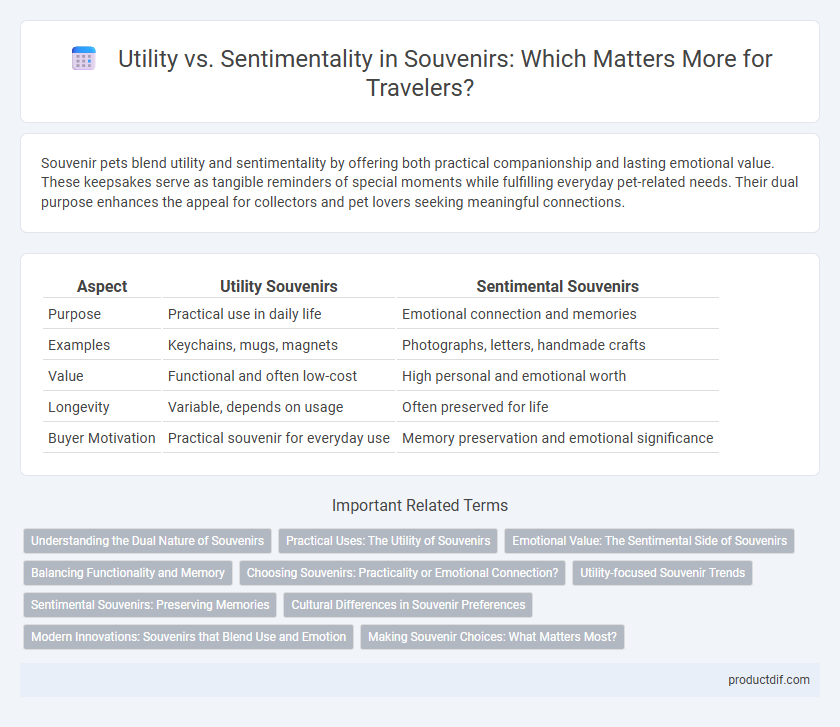 Utility vs. Sentimentality in Souvenirs: Which Matters More for Travelers?

Souvenir pets blend utility and sentimentality by offering both practical companionship and lasting emotional value. These keepsakes serve as tangible reminders of special moments while fulfilling everyday pet-related needs. Their dual purpose enhances the appeal for collectors and pet lovers seeking meaningful connections.

| Aspect | Utility Souvenirs | Sentimental Souvenirs |
|---|---|---|
| Purpose | Practical use in daily life | Emotional connection and memories |
| Examples | Keychains, mugs, magnets | Photographs, letters, handmade crafts |
| Value | Functional and often low-cost | High personal and emotional worth |
| Longevity | Variable, depends on usage | Often preserved for life |
| Buyer Motivation | Practical souvenir for everyday use | Memory preservation and emotional significance |

Important Related Terms

Understanding the Dual Nature of Souvenirs

Practical Uses: The Utility of Souvenirs

Emotional Value: The Sentimental Side of Souvenirs

Balancing Functionality and Memory

Choosing Souvenirs: Practicality or Emotional Connection?

Utility-focused Souvenir Trends

Sentimental Souvenirs: Preserving Memories

Cultural Differences in Souvenir Preferences

Modern Innovations: Souvenirs that Blend Use and Emotion

Making Souvenir Choices: What Matters Most?

productdif.com