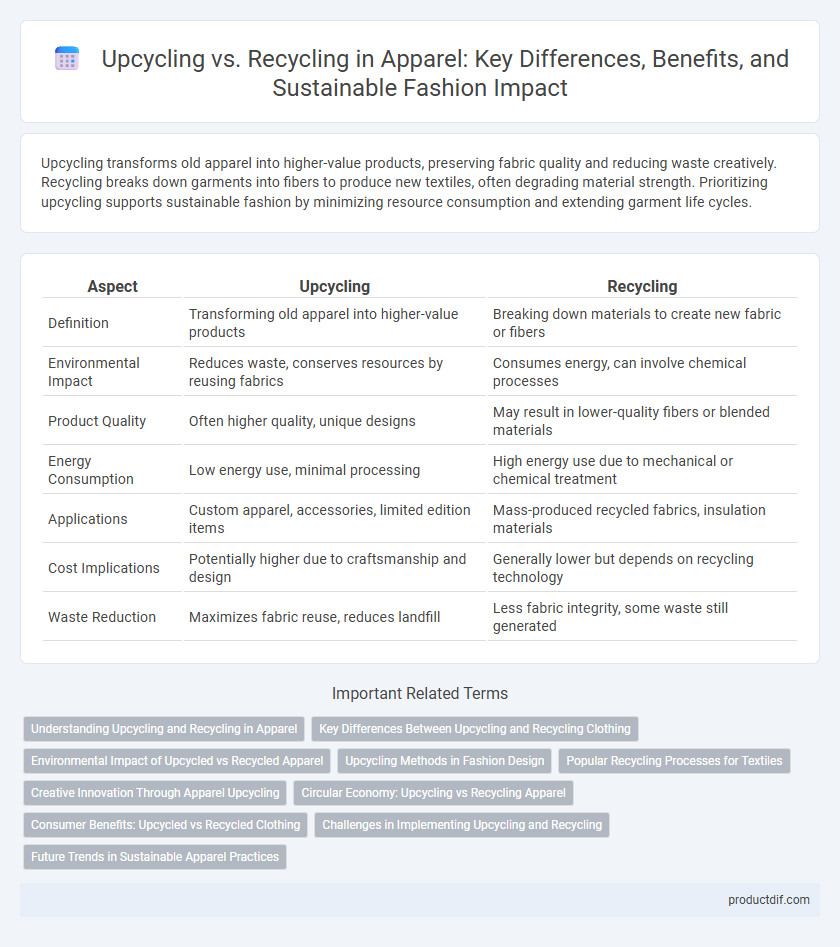 Upcycling vs. Recycling in Apparel: Key Differences, Benefits, and Sustainable Fashion Impact

Upcycling transforms old apparel into higher-value products, preserving fabric quality and reducing waste creatively. Recycling breaks down garments into fibers to produce new textiles, often degrading material strength. Prioritizing upcycling supports sustainable fashion by minimizing resource consumption and extending garment life cycles.

| Aspect | Upcycling | Recycling |
|---|---|---|
| Definition | Transforming old apparel into higher-value products | Breaking down materials to create new fabric or fibers |
| Environmental Impact | Reduces waste, conserves resources by reusing fabrics | Consumes energy, can involve chemical processes |
| Product Quality | Often higher quality, unique designs | May result in lower-quality fibers or blended materials |
| Energy Consumption | Low energy use, minimal processing | High energy use due to mechanical or chemical treatment |
| Applications | Custom apparel, accessories, limited edition items | Mass-produced recycled fabrics, insulation materials |
| Cost Implications | Potentially higher due to craftsmanship and design | Generally lower but depends on recycling technology |
| Waste Reduction | Maximizes fabric reuse, reduces landfill | Less fabric integrity, some waste still generated |

Important Related Terms

Understanding Upcycling and Recycling in Apparel
Key Differences Between Upcycling and Recycling Clothing
Environmental Impact of Upcycled vs Recycled Apparel
Upcycling Methods in Fashion Design
Popular Recycling Processes for Textiles
Creative Innovation Through Apparel Upcycling
Circular Economy: Upcycling vs Recycling Apparel
Consumer Benefits: Upcycled vs Recycled Clothing
Challenges in Implementing Upcycling and Recycling
Future Trends in Sustainable Apparel Practices

productdif.com