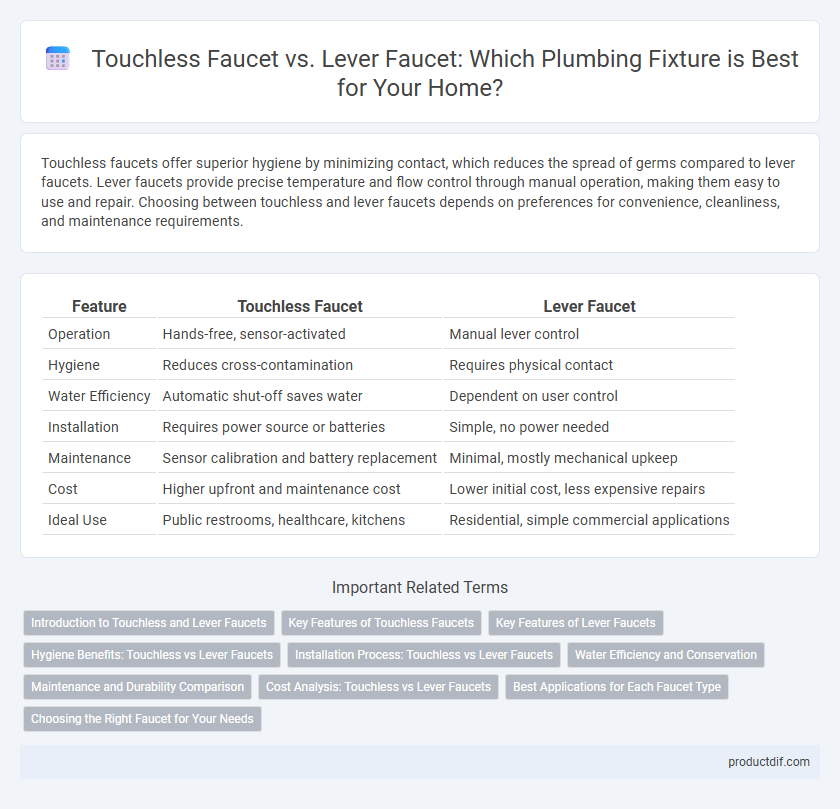 Touchless Faucet vs. Lever Faucet: Which Plumbing Fixture is Best for Your Home?

Touchless faucets offer superior hygiene by minimizing contact, which reduces the spread of germs compared to lever faucets. Lever faucets provide precise temperature and flow control through manual operation, making them easy to use and repair. Choosing between touchless and lever faucets depends on preferences for convenience, cleanliness, and maintenance requirements.

| Feature | Touchless Faucet | Lever Faucet |
|---|---|---|
| Operation | Hands-free, sensor-activated | Manual lever control |
| Hygiene | Reduces cross-contamination | Requires physical contact |
| Water Efficiency | Automatic shut-off saves water | Dependent on user control |
| Installation | Requires power source or batteries | Simple, no power needed |
| Maintenance | Sensor calibration and battery replacement | Minimal, mostly mechanical upkeep |
| Cost | Higher upfront and maintenance cost | Lower initial cost, less expensive repairs |
| Ideal Use | Public restrooms, healthcare, kitchens | Residential, simple commercial applications |

Important Related Terms

Introduction to Touchless and Lever Faucets
Key Features of Touchless Faucets
Key Features of Lever Faucets
Hygiene Benefits: Touchless vs Lever Faucets
Installation Process: Touchless vs Lever Faucets
Water Efficiency and Conservation
Maintenance and Durability Comparison
Cost Analysis: Touchless vs Lever Faucets
Best Applications for Each Faucet Type
Choosing the Right Faucet for Your Needs

productdif.com