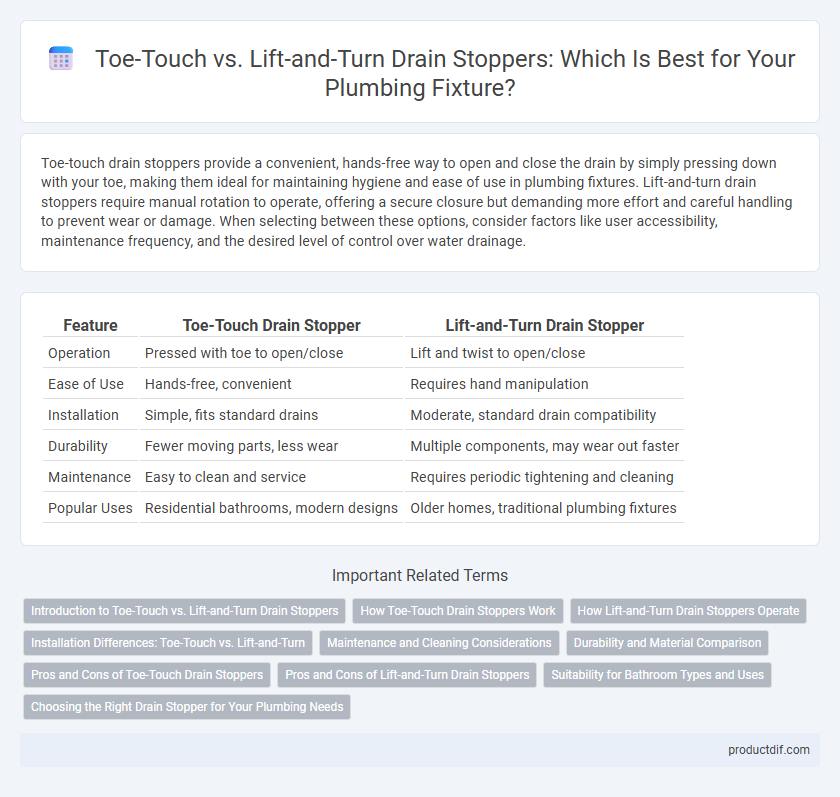 Toe-Touch vs. Lift-and-Turn Drain Stoppers: Which Is Best for Your Plumbing Fixture?

Toe-touch drain stoppers provide a convenient, hands-free way to open and close the drain by simply pressing down with your toe, making them ideal for maintaining hygiene and ease of use in plumbing fixtures. Lift-and-turn drain stoppers require manual rotation to operate, offering a secure closure but demanding more effort and careful handling to prevent wear or damage. When selecting between these options, consider factors like user accessibility, maintenance frequency, and the desired level of control over water drainage.

| Feature | Toe-Touch Drain Stopper | Lift-and-Turn Drain Stopper |
|---|---|---|
| Operation | Pressed with toe to open/close | Lift and twist to open/close |
| Ease of Use | Hands-free, convenient | Requires hand manipulation |
| Installation | Simple, fits standard drains | Moderate, standard drain compatibility |
| Durability | Fewer moving parts, less wear | Multiple components, may wear out faster |
| Maintenance | Easy to clean and service | Requires periodic tightening and cleaning |
| Popular Uses | Residential bathrooms, modern designs | Older homes, traditional plumbing fixtures |

Important Related Terms

Introduction to Toe-Touch vs. Lift-and-Turn Drain Stoppers
How Toe-Touch Drain Stoppers Work
How Lift-and-Turn Drain Stoppers Operate
Installation Differences: Toe-Touch vs. Lift-and-Turn
Maintenance and Cleaning Considerations
Durability and Material Comparison
Pros and Cons of Toe-Touch Drain Stoppers
Pros and Cons of Lift-and-Turn Drain Stoppers
Suitability for Bathroom Types and Uses
Choosing the Right Drain Stopper for Your Plumbing Needs

productdif.com