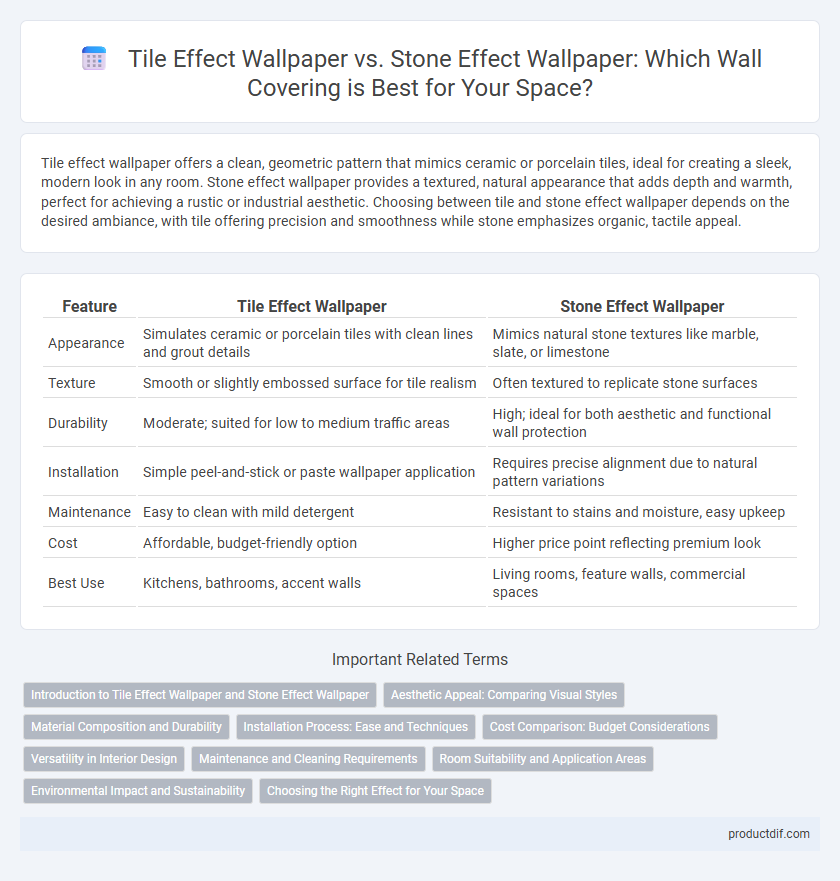 Tile Effect Wallpaper vs. Stone Effect Wallpaper: Which Wall Covering is Best for Your Space?

Tile effect wallpaper offers a clean, geometric pattern that mimics ceramic or porcelain tiles, ideal for creating a sleek, modern look in any room. Stone effect wallpaper provides a textured, natural appearance that adds depth and warmth, perfect for achieving a rustic or industrial aesthetic. Choosing between tile and stone effect wallpaper depends on the desired ambiance, with tile offering precision and smoothness while stone emphasizes organic, tactile appeal.

| Feature | Tile Effect Wallpaper | Stone Effect Wallpaper |
|---|---|---|
| Appearance | Simulates ceramic or porcelain tiles with clean lines and grout details | Mimics natural stone textures like marble, slate, or limestone |
| Texture | Smooth or slightly embossed surface for tile realism | Often textured to replicate stone surfaces |
| Durability | Moderate; suited for low to medium traffic areas | High; ideal for both aesthetic and functional wall protection |
| Installation | Simple peel-and-stick or paste wallpaper application | Requires precise alignment due to natural pattern variations |
| Maintenance | Easy to clean with mild detergent | Resistant to stains and moisture, easy upkeep |
| Cost | Affordable, budget-friendly option | Higher price point reflecting premium look |
| Best Use | Kitchens, bathrooms, accent walls | Living rooms, feature walls, commercial spaces |

Important Related Terms

Introduction to Tile Effect Wallpaper and Stone Effect Wallpaper
Aesthetic Appeal: Comparing Visual Styles
Material Composition and Durability
Installation Process: Ease and Techniques
Cost Comparison: Budget Considerations
Versatility in Interior Design
Maintenance and Cleaning Requirements
Room Suitability and Application Areas
Environmental Impact and Sustainability
Choosing the Right Effect for Your Space

productdif.com