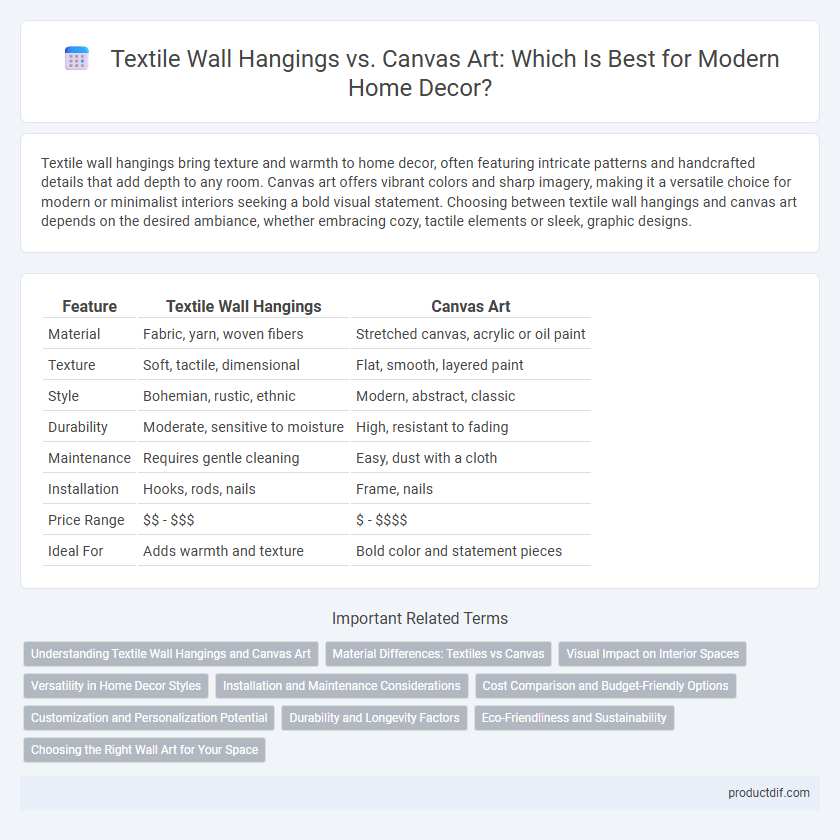 Textile Wall Hangings vs. Canvas Art: Which Is Best for Modern Home Decor?

Textile wall hangings bring texture and warmth to home decor, often featuring intricate patterns and handcrafted details that add depth to any room. Canvas art offers vibrant colors and sharp imagery, making it a versatile choice for modern or minimalist interiors seeking a bold visual statement. Choosing between textile wall hangings and canvas art depends on the desired ambiance, whether embracing cozy, tactile elements or sleek, graphic designs.

| Feature | Textile Wall Hangings | Canvas Art |
|---|---|---|
| Material | Fabric, yarn, woven fibers | Stretched canvas, acrylic or oil paint |
| Texture | Soft, tactile, dimensional | Flat, smooth, layered paint |
| Style | Bohemian, rustic, ethnic | Modern, abstract, classic |
| Durability | Moderate, sensitive to moisture | High, resistant to fading |
| Maintenance | Requires gentle cleaning | Easy, dust with a cloth |
| Installation | Hooks, rods, nails | Frame, nails |
| Price Range | \$\$ - \$\$\$ | \$ - \$\$\$\$ |
| Ideal For | Adds warmth and texture | Bold color and statement pieces |

Important Related Terms

Understanding Textile Wall Hangings and Canvas Art
Material Differences: Textiles vs Canvas
Visual Impact on Interior Spaces
Versatility in Home Decor Styles
Installation and Maintenance Considerations
Cost Comparison and Budget-Friendly Options
Customization and Personalization Potential
Durability and Longevity Factors
Eco-Friendliness and Sustainability
Choosing the Right Wall Art for Your Space

productdif.com