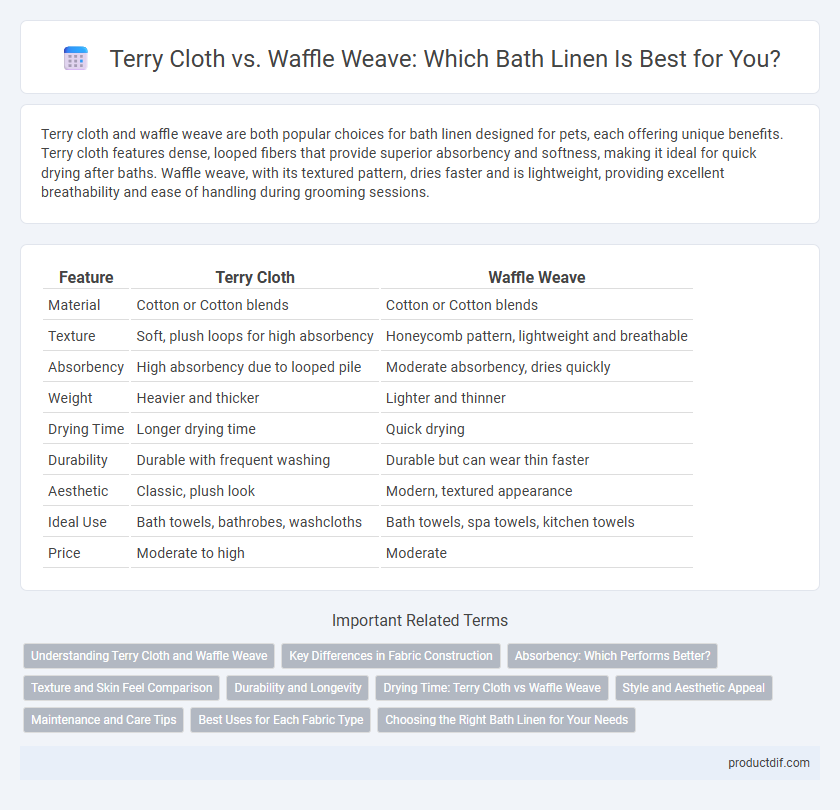 Terry Cloth vs. Waffle Weave: Which Bath Linen Is Best for You?

Terry cloth and waffle weave are both popular choices for bath linen designed for pets, each offering unique benefits. Terry cloth features dense, looped fibers that provide superior absorbency and softness, making it ideal for quick drying after baths. Waffle weave, with its textured pattern, dries faster and is lightweight, providing excellent breathability and ease of handling during grooming sessions.

| Feature | Terry Cloth | Waffle Weave |
|---|---|---|
| Material | Cotton or Cotton blends | Cotton or Cotton blends |
| Texture | Soft, plush loops for high absorbency | Honeycomb pattern, lightweight and breathable |
| Absorbency | High absorbency due to looped pile | Moderate absorbency, dries quickly |
| Weight | Heavier and thicker | Lighter and thinner |
| Drying Time | Longer drying time | Quick drying |
| Durability | Durable with frequent washing | Durable but can wear thin faster |
| Aesthetic | Classic, plush look | Modern, textured appearance |
| Ideal Use | Bath towels, bathrobes, washcloths | Bath towels, spa towels, kitchen towels |
| Price | Moderate to high | Moderate |

Important Related Terms

Understanding Terry Cloth and Waffle Weave
Key Differences in Fabric Construction
Absorbency: Which Performs Better?
Texture and Skin Feel Comparison
Durability and Longevity
Drying Time: Terry Cloth vs Waffle Weave
Style and Aesthetic Appeal
Maintenance and Care Tips
Best Uses for Each Fabric Type
Choosing the Right Bath Linen for Your Needs

productdif.com