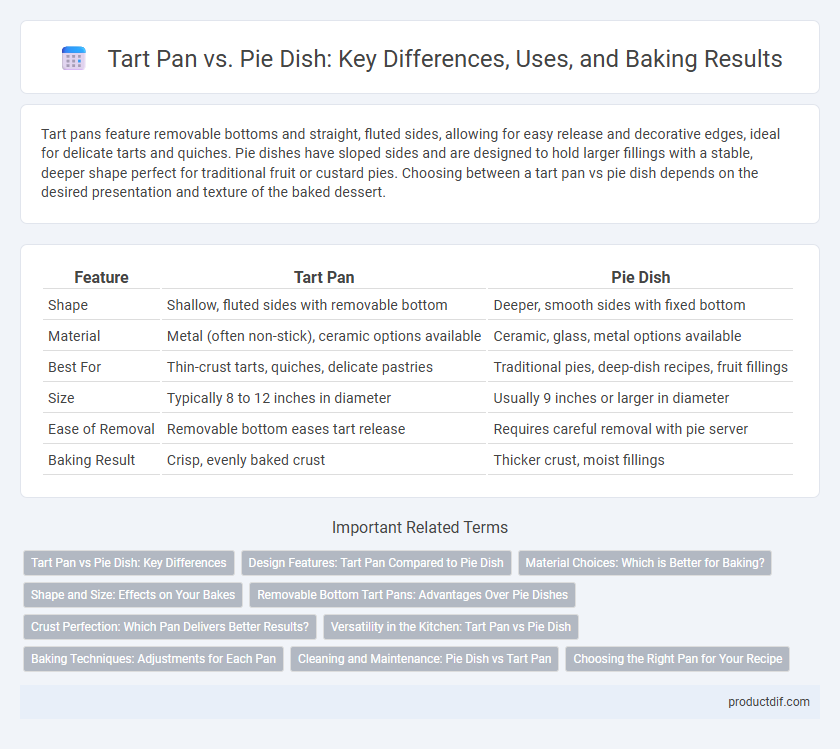 Tart Pan vs. Pie Dish: Key Differences, Uses, and Baking Results

Tart pans feature removable bottoms and straight, fluted sides, allowing for easy release and decorative edges, ideal for delicate tarts and quiches. Pie dishes have sloped sides and are designed to hold larger fillings with a stable, deeper shape perfect for traditional fruit or custard pies. Choosing between a tart pan vs pie dish depends on the desired presentation and texture of the baked dessert.

| Feature | Tart Pan | Pie Dish |
|---|---|---|
| Shape | Shallow, fluted sides with removable bottom | Deeper, smooth sides with fixed bottom |
| Material | Metal (often non-stick), ceramic options available | Ceramic, glass, metal options available |
| Best For | Thin-crust tarts, quiches, delicate pastries | Traditional pies, deep-dish recipes, fruit fillings |
| Size | Typically 8 to 12 inches in diameter | Usually 9 inches or larger in diameter |
| Ease of Removal | Removable bottom eases tart release | Requires careful removal with pie server |
| Baking Result | Crisp, evenly baked crust | Thicker crust, moist fillings |

Important Related Terms

Tart Pan vs Pie Dish: Key Differences
Design Features: Tart Pan Compared to Pie Dish
Material Choices: Which is Better for Baking?
Shape and Size: Effects on Your Bakes
Removable Bottom Tart Pans: Advantages Over Pie Dishes
Crust Perfection: Which Pan Delivers Better Results?
Versatility in the Kitchen: Tart Pan vs Pie Dish
Baking Techniques: Adjustments for Each Pan
Cleaning and Maintenance: Pie Dish vs Tart Pan
Choosing the Right Pan for Your Recipe

productdif.com