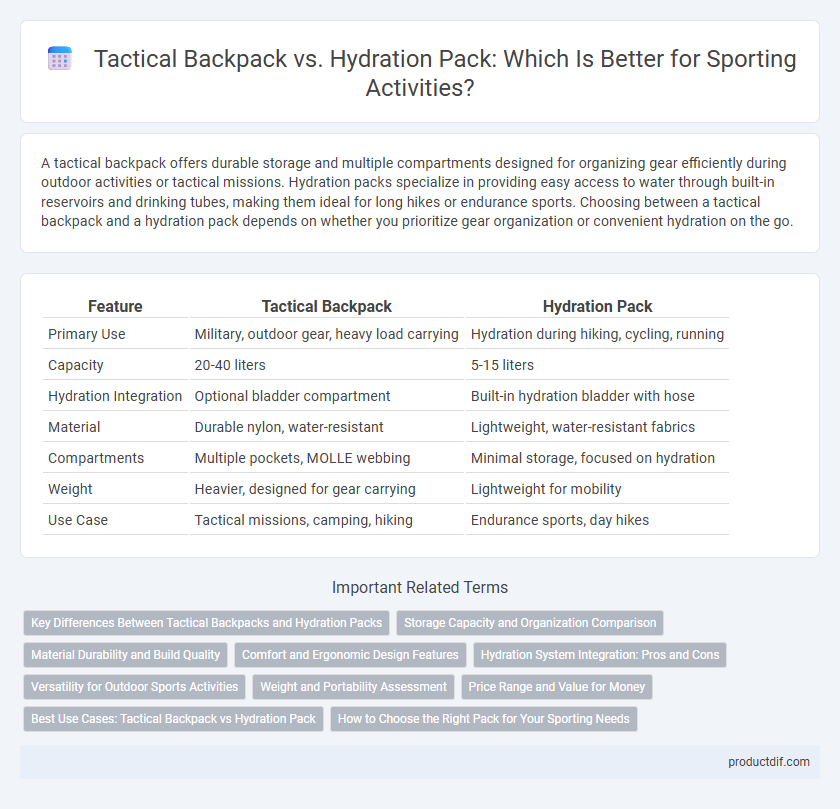 Tactical Backpack vs. Hydration Pack: Which Is Better for Sporting Activities?

A tactical backpack offers durable storage and multiple compartments designed for organizing gear efficiently during outdoor activities or tactical missions. Hydration packs specialize in providing easy access to water through built-in reservoirs and drinking tubes, making them ideal for long hikes or endurance sports. Choosing between a tactical backpack and a hydration pack depends on whether you prioritize gear organization or convenient hydration on the go.

| Feature | Tactical Backpack | Hydration Pack |
|---|---|---|
| Primary Use | Military, outdoor gear, heavy load carrying | Hydration during hiking, cycling, running |
| Capacity | 20-40 liters | 5-15 liters |
| Hydration Integration | Optional bladder compartment | Built-in hydration bladder with hose |
| Material | Durable nylon, water-resistant | Lightweight, water-resistant fabrics |
| Compartments | Multiple pockets, MOLLE webbing | Minimal storage, focused on hydration |
| Weight | Heavier, designed for gear carrying | Lightweight for mobility |
| Use Case | Tactical missions, camping, hiking | Endurance sports, day hikes |

Important Related Terms

Key Differences Between Tactical Backpacks and Hydration Packs
Storage Capacity and Organization Comparison
Material Durability and Build Quality
Comfort and Ergonomic Design Features
Hydration System Integration: Pros and Cons
Versatility for Outdoor Sports Activities
Weight and Portability Assessment
Price Range and Value for Money
Best Use Cases: Tactical Backpack vs Hydration Pack
How to Choose the Right Pack for Your Sporting Needs

productdif.com