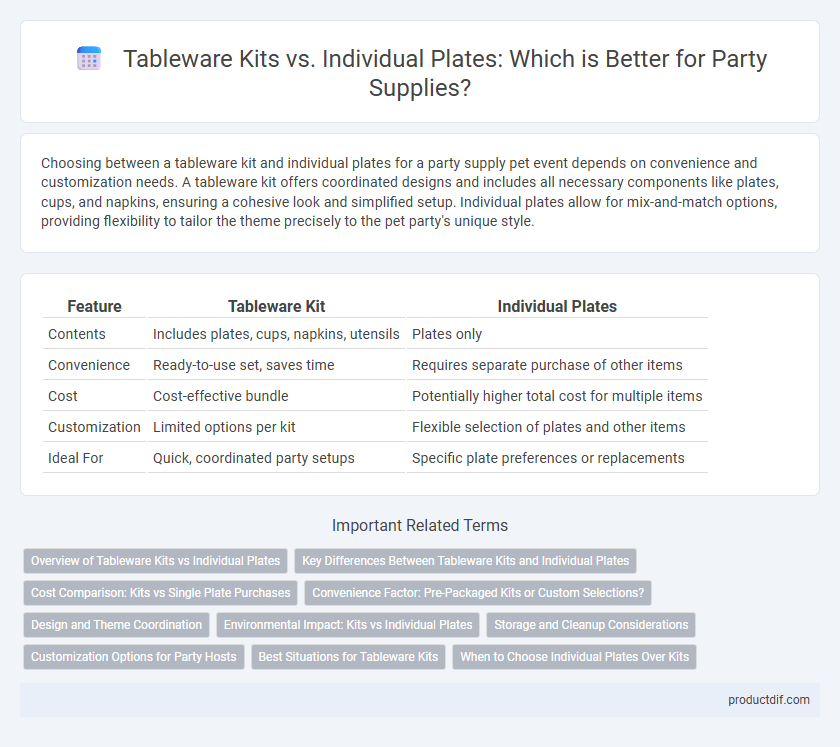 Tableware Kits vs. Individual Plates: Which is Better for Party Supplies?

Choosing between a tableware kit and individual plates for a party supply pet event depends on convenience and customization needs. A tableware kit offers coordinated designs and includes all necessary components like plates, cups, and napkins, ensuring a cohesive look and simplified setup. Individual plates allow for mix-and-match options, providing flexibility to tailor the theme precisely to the pet party's unique style.

| Feature | Tableware Kit | Individual Plates |
|---|---|---|
| Contents | Includes plates, cups, napkins, utensils | Plates only |
| Convenience | Ready-to-use set, saves time | Requires separate purchase of other items |
| Cost | Cost-effective bundle | Potentially higher total cost for multiple items |
| Customization | Limited options per kit | Flexible selection of plates and other items |
| Ideal For | Quick, coordinated party setups | Specific plate preferences or replacements |

Important Related Terms

Overview of Tableware Kits vs Individual Plates
Key Differences Between Tableware Kits and Individual Plates
Cost Comparison: Kits vs Single Plate Purchases
Convenience Factor: Pre-Packaged Kits or Custom Selections?
Design and Theme Coordination
Environmental Impact: Kits vs Individual Plates
Storage and Cleanup Considerations
Customization Options for Party Hosts
Best Situations for Tableware Kits
When to Choose Individual Plates Over Kits

productdif.com