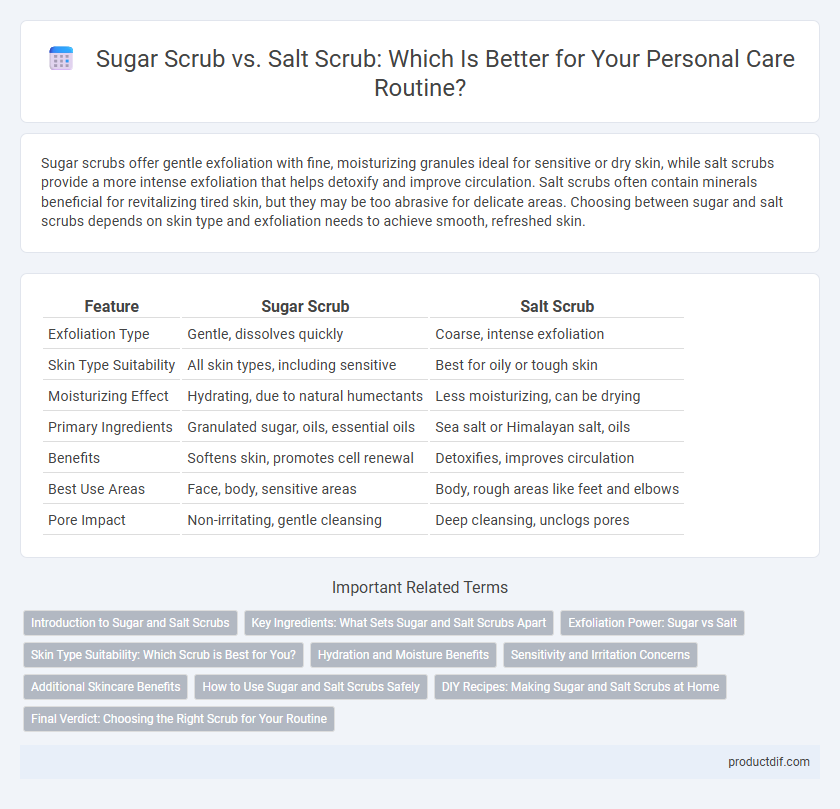 Sugar Scrub vs. Salt Scrub: Which Is Better for Your Personal Care Routine?

Sugar scrubs offer gentle exfoliation with fine, moisturizing granules ideal for sensitive or dry skin, while salt scrubs provide a more intense exfoliation that helps detoxify and improve circulation. Salt scrubs often contain minerals beneficial for revitalizing tired skin, but they may be too abrasive for delicate areas. Choosing between sugar and salt scrubs depends on skin type and exfoliation needs to achieve smooth, refreshed skin.

| Feature | Sugar Scrub | Salt Scrub |
|---|---|---|
| Exfoliation Type | Gentle, dissolves quickly | Coarse, intense exfoliation |
| Skin Type Suitability | All skin types, including sensitive | Best for oily or tough skin |
| Moisturizing Effect | Hydrating, due to natural humectants | Less moisturizing, can be drying |
| Primary Ingredients | Granulated sugar, oils, essential oils | Sea salt or Himalayan salt, oils |
| Benefits | Softens skin, promotes cell renewal | Detoxifies, improves circulation |
| Best Use Areas | Face, body, sensitive areas | Body, rough areas like feet and elbows |
| Pore Impact | Non-irritating, gentle cleansing | Deep cleansing, unclogs pores |

Important Related Terms

Introduction to Sugar and Salt Scrubs
Key Ingredients: What Sets Sugar and Salt Scrubs Apart
Exfoliation Power: Sugar vs Salt
Skin Type Suitability: Which Scrub is Best for You?
Hydration and Moisture Benefits
Sensitivity and Irritation Concerns
Additional Skincare Benefits
How to Use Sugar and Salt Scrubs Safely
DIY Recipes: Making Sugar and Salt Scrubs at Home
Final Verdict: Choosing the Right Scrub for Your Routine

productdif.com