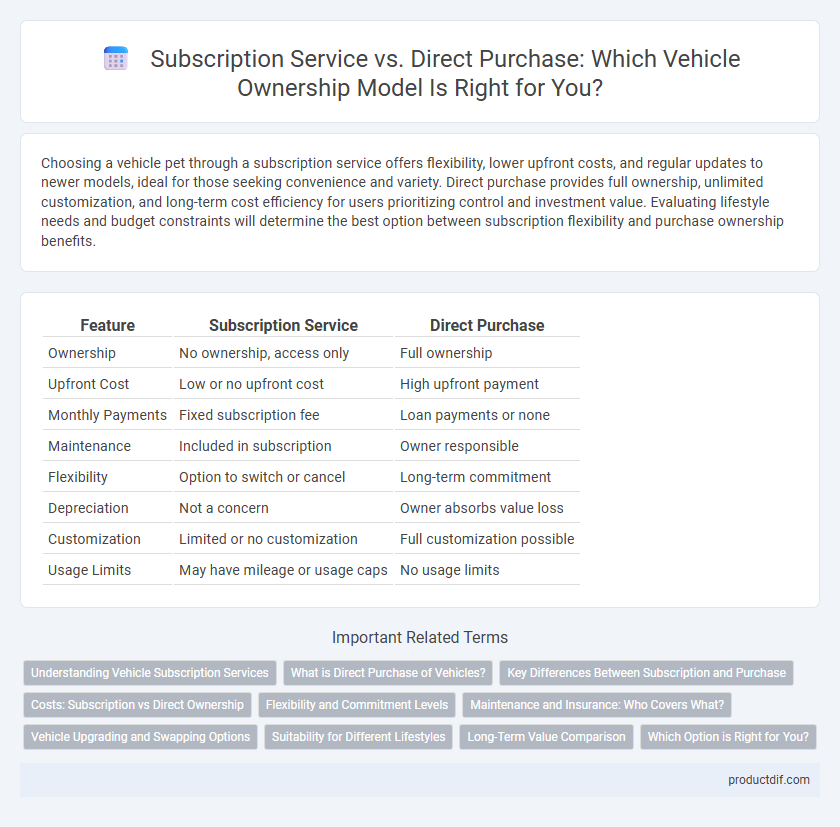 Subscription Service vs. Direct Purchase: Which Vehicle Ownership Model Is Right for You?

Choosing a vehicle pet through a subscription service offers flexibility, lower upfront costs, and regular updates to newer models, ideal for those seeking convenience and variety. Direct purchase provides full ownership, unlimited customization, and long-term cost efficiency for users prioritizing control and investment value. Evaluating lifestyle needs and budget constraints will determine the best option between subscription flexibility and purchase ownership benefits.

| Feature | Subscription Service | Direct Purchase |
|---|---|---|
| Ownership | No ownership, access only | Full ownership |
| Upfront Cost | Low or no upfront cost | High upfront payment |
| Monthly Payments | Fixed subscription fee | Loan payments or none |
| Maintenance | Included in subscription | Owner responsible |
| Flexibility | Option to switch or cancel | Long-term commitment |
| Depreciation | Not a concern | Owner absorbs value loss |
| Customization | Limited or no customization | Full customization possible |
| Usage Limits | May have mileage or usage caps | No usage limits |

Important Related Terms

Understanding Vehicle Subscription Services
What is Direct Purchase of Vehicles?
Key Differences Between Subscription and Purchase
Costs: Subscription vs Direct Ownership
Flexibility and Commitment Levels
Maintenance and Insurance: Who Covers What?
Vehicle Upgrading and Swapping Options
Suitability for Different Lifestyles
Long-Term Value Comparison
Which Option is Right for You?

productdif.com