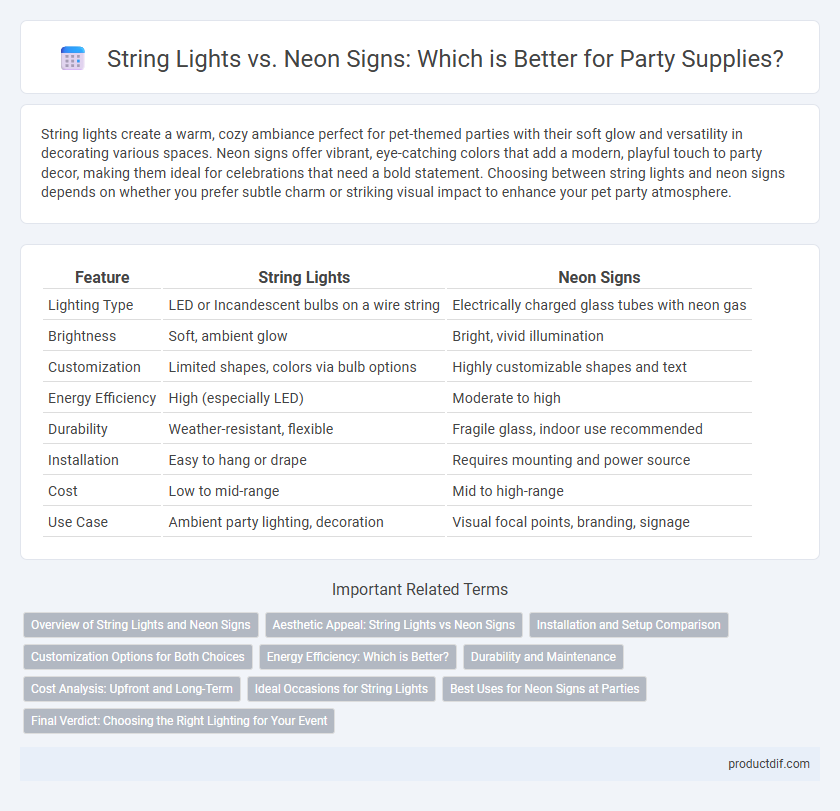 String Lights vs. Neon Signs: Which is Better for Party Supplies?

String lights create a warm, cozy ambiance perfect for pet-themed parties with their soft glow and versatility in decorating various spaces. Neon signs offer vibrant, eye-catching colors that add a modern, playful touch to party decor, making them ideal for celebrations that need a bold statement. Choosing between string lights and neon signs depends on whether you prefer subtle charm or striking visual impact to enhance your pet party atmosphere.

| Feature | String Lights | Neon Signs |
|---|---|---|
| Lighting Type | LED or Incandescent bulbs on a wire string | Electrically charged glass tubes with neon gas |
| Brightness | Soft, ambient glow | Bright, vivid illumination |
| Customization | Limited shapes, colors via bulb options | Highly customizable shapes and text |
| Energy Efficiency | High (especially LED) | Moderate to high |
| Durability | Weather-resistant, flexible | Fragile glass, indoor use recommended |
| Installation | Easy to hang or drape | Requires mounting and power source |
| Cost | Low to mid-range | Mid to high-range |
| Use Case | Ambient party lighting, decoration | Visual focal points, branding, signage |

Important Related Terms

Overview of String Lights and Neon Signs
Aesthetic Appeal: String Lights vs Neon Signs
Installation and Setup Comparison
Customization Options for Both Choices
Energy Efficiency: Which is Better?
Durability and Maintenance
Cost Analysis: Upfront and Long-Term
Ideal Occasions for String Lights
Best Uses for Neon Signs at Parties
Final Verdict: Choosing the Right Lighting for Your Event

productdif.com