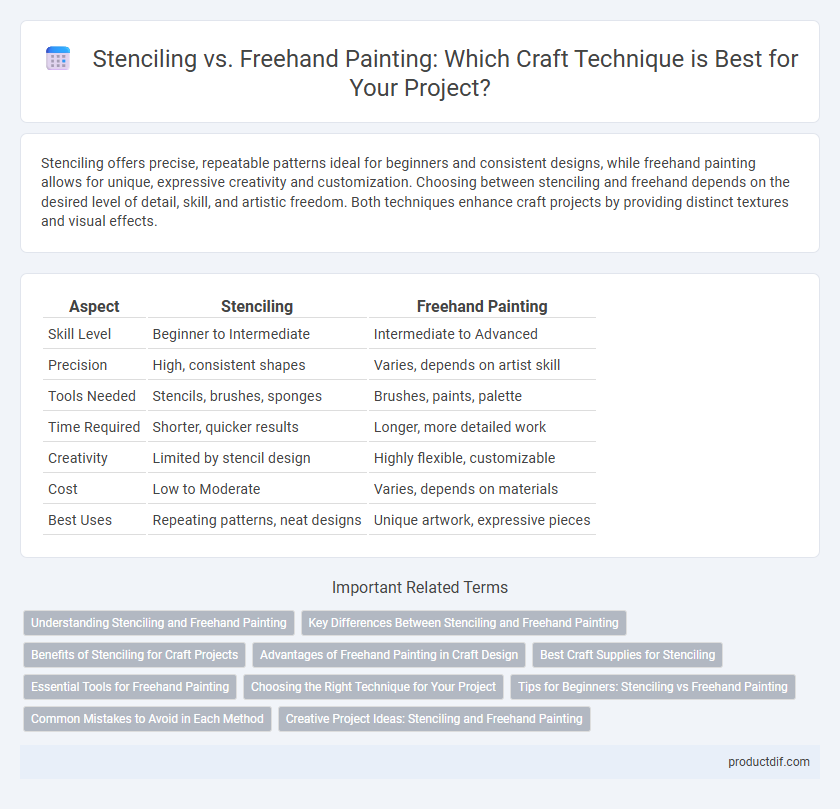 Stenciling vs. Freehand Painting: Which Craft Technique is Best for Your Project?

Stenciling offers precise, repeatable patterns ideal for beginners and consistent designs, while freehand painting allows for unique, expressive creativity and customization. Choosing between stenciling and freehand depends on the desired level of detail, skill, and artistic freedom. Both techniques enhance craft projects by providing distinct textures and visual effects.

| Aspect | Stenciling | Freehand Painting |
|---|---|---|
| Skill Level | Beginner to Intermediate | Intermediate to Advanced |
| Precision | High, consistent shapes | Varies, depends on artist skill |
| Tools Needed | Stencils, brushes, sponges | Brushes, paints, palette |
| Time Required | Shorter, quicker results | Longer, more detailed work |
| Creativity | Limited by stencil design | Highly flexible, customizable |
| Cost | Low to Moderate | Varies, depends on materials |
| Best Uses | Repeating patterns, neat designs | Unique artwork, expressive pieces |

Important Related Terms

Understanding Stenciling and Freehand Painting
Key Differences Between Stenciling and Freehand Painting
Benefits of Stenciling for Craft Projects
Advantages of Freehand Painting in Craft Design
Best Craft Supplies for Stenciling
Essential Tools for Freehand Painting
Choosing the Right Technique for Your Project
Tips for Beginners: Stenciling vs Freehand Painting
Common Mistakes to Avoid in Each Method
Creative Project Ideas: Stenciling and Freehand Painting

productdif.com