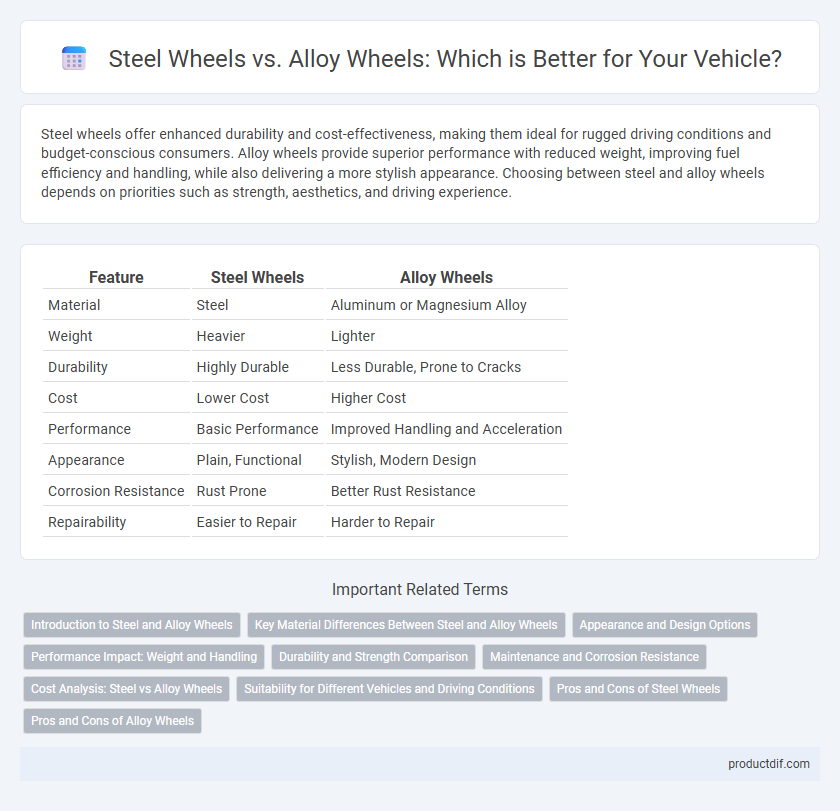 Steel Wheels vs. Alloy Wheels: Which is Better for Your Vehicle?

Steel wheels offer enhanced durability and cost-effectiveness, making them ideal for rugged driving conditions and budget-conscious consumers. Alloy wheels provide superior performance with reduced weight, improving fuel efficiency and handling, while also delivering a more stylish appearance. Choosing between steel and alloy wheels depends on priorities such as strength, aesthetics, and driving experience.

| Feature | Steel Wheels | Alloy Wheels |
|---|---|---|
| Material | Steel | Aluminum or Magnesium Alloy |
| Weight | Heavier | Lighter |
| Durability | Highly Durable | Less Durable, Prone to Cracks |
| Cost | Lower Cost | Higher Cost |
| Performance | Basic Performance | Improved Handling and Acceleration |
| Appearance | Plain, Functional | Stylish, Modern Design |
| Corrosion Resistance | Rust Prone | Better Rust Resistance |
| Repairability | Easier to Repair | Harder to Repair |

Important Related Terms

Introduction to Steel and Alloy Wheels
Key Material Differences Between Steel and Alloy Wheels
Appearance and Design Options
Performance Impact: Weight and Handling
Durability and Strength Comparison
Maintenance and Corrosion Resistance
Cost Analysis: Steel vs Alloy Wheels
Suitability for Different Vehicles and Driving Conditions
Pros and Cons of Steel Wheels
Pros and Cons of Alloy Wheels

productdif.com