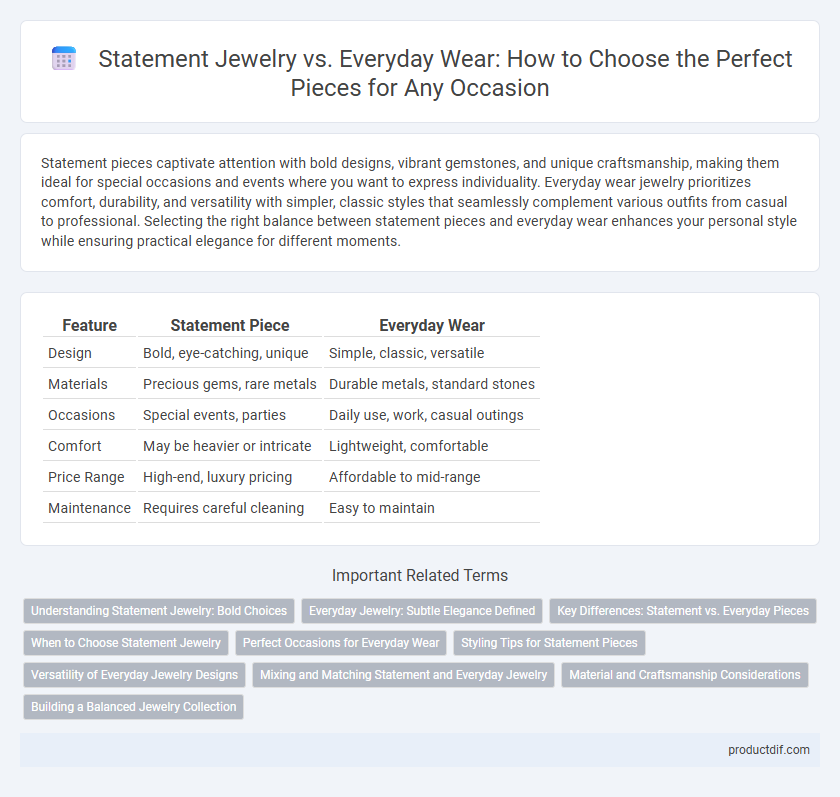 Statement Jewelry vs. Everyday Wear: How to Choose the Perfect Pieces for Any Occasion

Statement pieces captivate attention with bold designs, vibrant gemstones, and unique craftsmanship, making them ideal for special occasions and events where you want to express individuality. Everyday wear jewelry prioritizes comfort, durability, and versatility with simpler, classic styles that seamlessly complement various outfits from casual to professional. Selecting the right balance between statement pieces and everyday wear enhances your personal style while ensuring practical elegance for different moments.

| Feature | Statement Piece | Everyday Wear |
|---|---|---|
| Design | Bold, eye-catching, unique | Simple, classic, versatile |
| Materials | Precious gems, rare metals | Durable metals, standard stones |
| Occasions | Special events, parties | Daily use, work, casual outings |
| Comfort | May be heavier or intricate | Lightweight, comfortable |
| Price Range | High-end, luxury pricing | Affordable to mid-range |
| Maintenance | Requires careful cleaning | Easy to maintain |

Important Related Terms

Understanding Statement Jewelry: Bold Choices
Everyday Jewelry: Subtle Elegance Defined
Key Differences: Statement vs. Everyday Pieces
When to Choose Statement Jewelry
Perfect Occasions for Everyday Wear
Styling Tips for Statement Pieces
Versatility of Everyday Jewelry Designs
Mixing and Matching Statement and Everyday Jewelry
Material and Craftsmanship Considerations
Building a Balanced Jewelry Collection

productdif.com