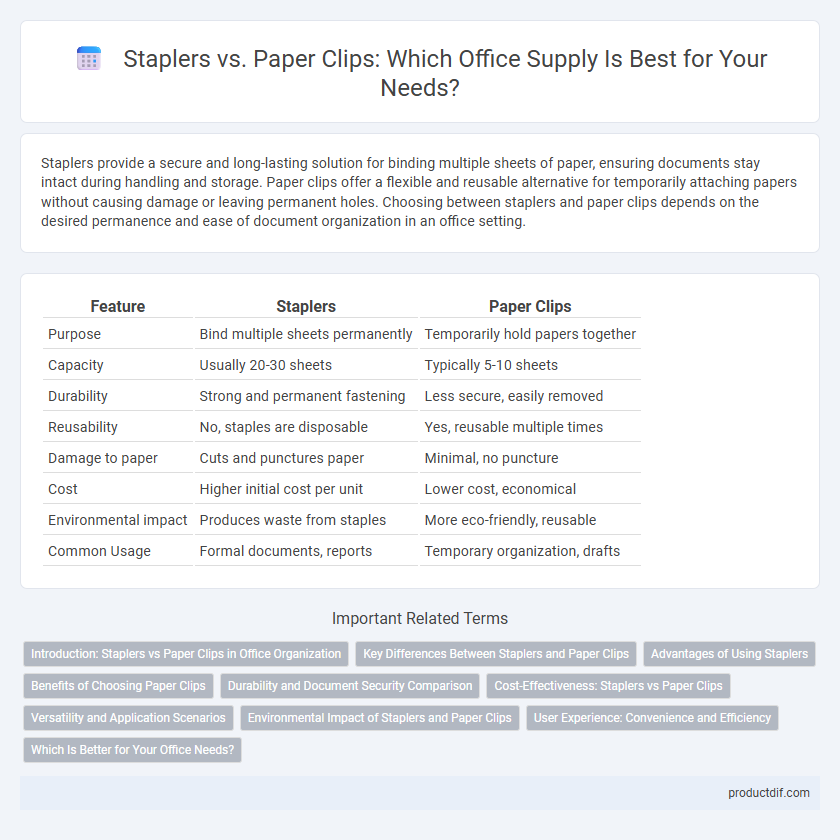 Staplers vs. Paper Clips: Which Office Supply Is Best for Your Needs?

Staplers provide a secure and long-lasting solution for binding multiple sheets of paper, ensuring documents stay intact during handling and storage. Paper clips offer a flexible and reusable alternative for temporarily attaching papers without causing damage or leaving permanent holes. Choosing between staplers and paper clips depends on the desired permanence and ease of document organization in an office setting.

| Feature | Staplers | Paper Clips |
|---|---|---|
| Purpose | Bind multiple sheets permanently | Temporarily hold papers together |
| Capacity | Usually 20-30 sheets | Typically 5-10 sheets |
| Durability | Strong and permanent fastening | Less secure, easily removed |
| Reusability | No, staples are disposable | Yes, reusable multiple times |
| Damage to paper | Cuts and punctures paper | Minimal, no puncture |
| Cost | Higher initial cost per unit | Lower cost, economical |
| Environmental impact | Produces waste from staples | More eco-friendly, reusable |
| Common Usage | Formal documents, reports | Temporary organization, drafts |

Important Related Terms

Introduction: Staplers vs Paper Clips in Office Organization
Key Differences Between Staplers and Paper Clips
Advantages of Using Staplers
Benefits of Choosing Paper Clips
Durability and Document Security Comparison
Cost-Effectiveness: Staplers vs Paper Clips
Versatility and Application Scenarios
Environmental Impact of Staplers and Paper Clips
User Experience: Convenience and Efficiency
Which Is Better for Your Office Needs?

productdif.com