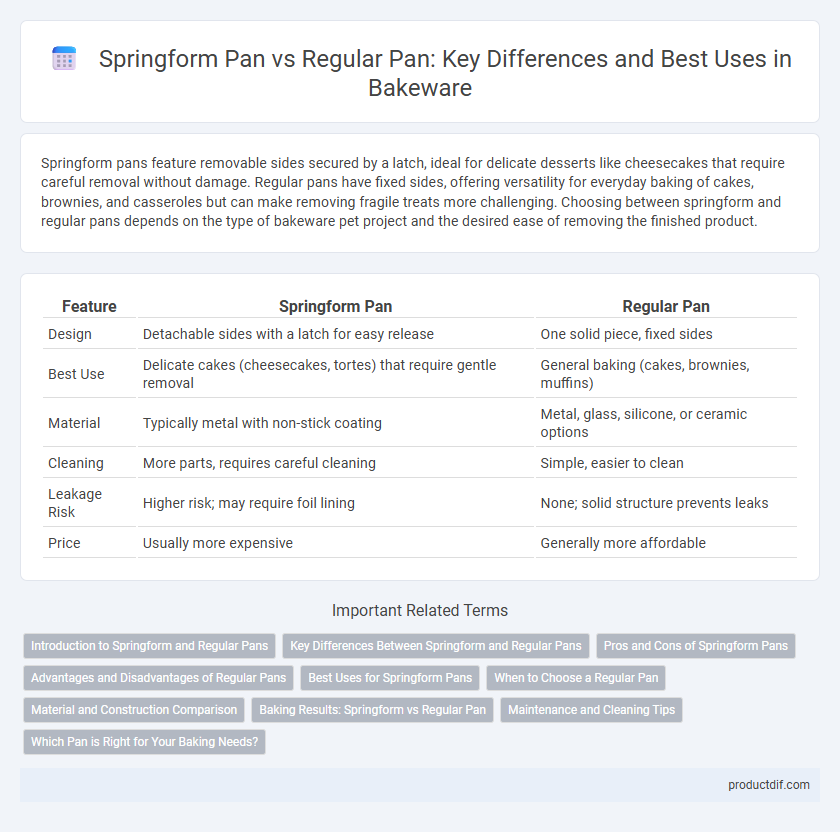 Springform Pan vs Regular Pan: Key Differences and Best Uses in Bakeware

Springform pans feature removable sides secured by a latch, ideal for delicate desserts like cheesecakes that require careful removal without damage. Regular pans have fixed sides, offering versatility for everyday baking of cakes, brownies, and casseroles but can make removing fragile treats more challenging. Choosing between springform and regular pans depends on the type of bakeware pet project and the desired ease of removing the finished product.

| Feature | Springform Pan | Regular Pan |
|---|---|---|
| Design | Detachable sides with a latch for easy release | One solid piece, fixed sides |
| Best Use | Delicate cakes (cheesecakes, tortes) that require gentle removal | General baking (cakes, brownies, muffins) |
| Material | Typically metal with non-stick coating | Metal, glass, silicone, or ceramic options |
| Cleaning | More parts, requires careful cleaning | Simple, easier to clean |
| Leakage Risk | Higher risk; may require foil lining | None; solid structure prevents leaks |
| Price | Usually more expensive | Generally more affordable |

Important Related Terms

Introduction to Springform and Regular Pans
Key Differences Between Springform and Regular Pans
Pros and Cons of Springform Pans
Advantages and Disadvantages of Regular Pans
Best Uses for Springform Pans
When to Choose a Regular Pan
Material and Construction Comparison
Baking Results: Springform vs Regular Pan
Maintenance and Cleaning Tips
Which Pan is Right for Your Baking Needs?

productdif.com