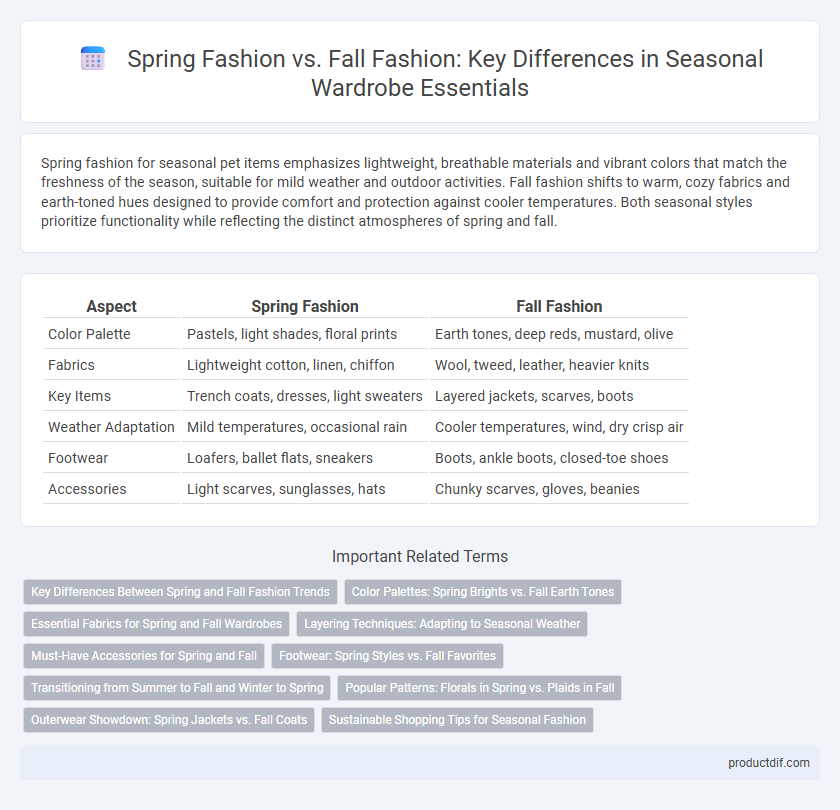 Spring Fashion vs. Fall Fashion: Key Differences in Seasonal Wardrobe Essentials

Spring fashion for seasonal pet items emphasizes lightweight, breathable materials and vibrant colors that match the freshness of the season, suitable for mild weather and outdoor activities. Fall fashion shifts to warm, cozy fabrics and earth-toned hues designed to provide comfort and protection against cooler temperatures. Both seasonal styles prioritize functionality while reflecting the distinct atmospheres of spring and fall.

| Aspect | Spring Fashion | Fall Fashion |
|---|---|---|
| Color Palette | Pastels, light shades, floral prints | Earth tones, deep reds, mustard, olive |
| Fabrics | Lightweight cotton, linen, chiffon | Wool, tweed, leather, heavier knits |
| Key Items | Trench coats, dresses, light sweaters | Layered jackets, scarves, boots |
| Weather Adaptation | Mild temperatures, occasional rain | Cooler temperatures, wind, dry crisp air |
| Footwear | Loafers, ballet flats, sneakers | Boots, ankle boots, closed-toe shoes |
| Accessories | Light scarves, sunglasses, hats | Chunky scarves, gloves, beanies |

Important Related Terms

Key Differences Between Spring and Fall Fashion Trends
Color Palettes: Spring Brights vs. Fall Earth Tones
Essential Fabrics for Spring and Fall Wardrobes
Layering Techniques: Adapting to Seasonal Weather
Must-Have Accessories for Spring and Fall
Footwear: Spring Styles vs. Fall Favorites
Transitioning from Summer to Fall and Winter to Spring
Popular Patterns: Florals in Spring vs. Plaids in Fall
Outerwear Showdown: Spring Jackets vs. Fall Coats
Sustainable Shopping Tips for Seasonal Fashion

productdif.com